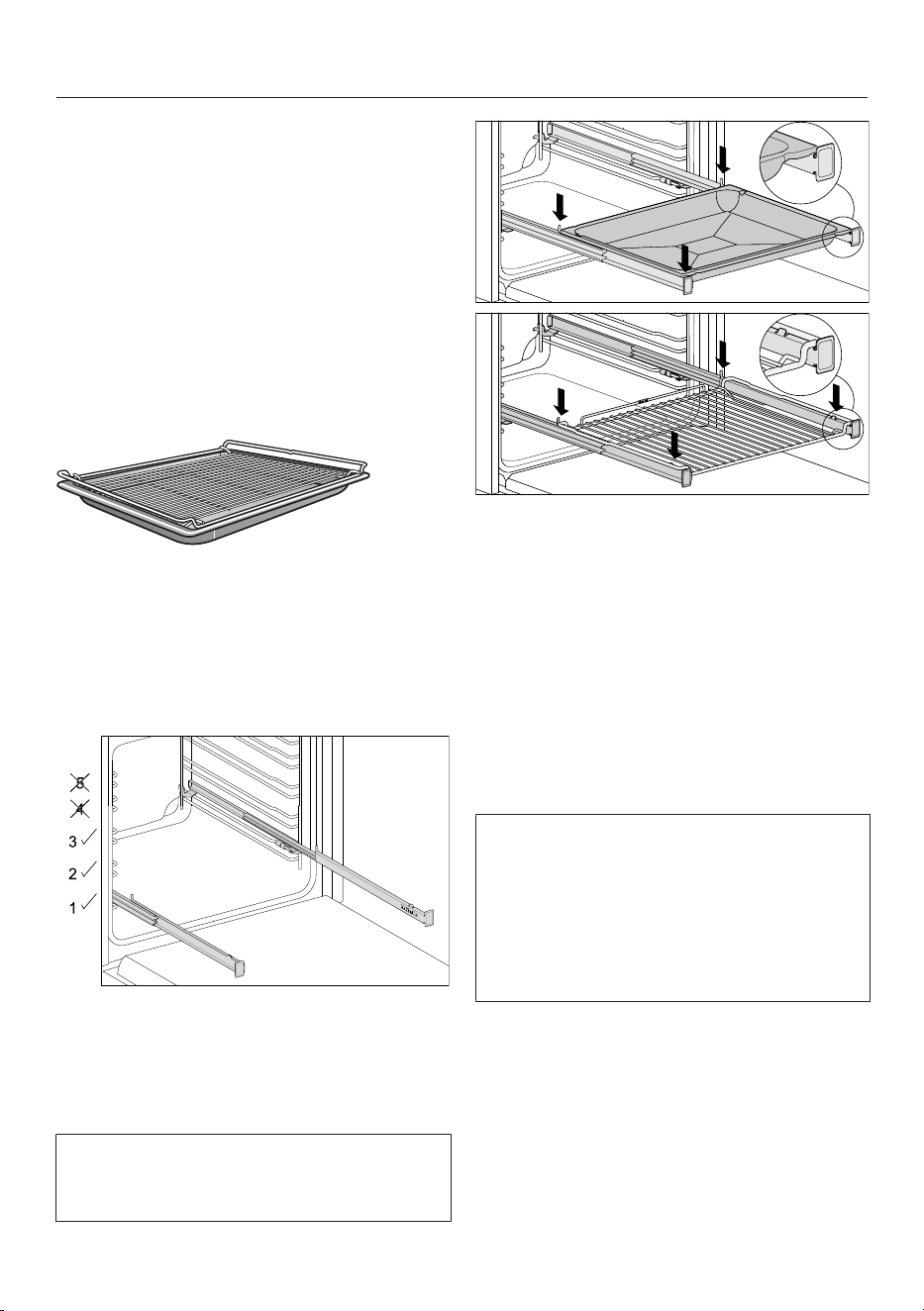 5
4
3 ✓
2 ✓
1 ✓