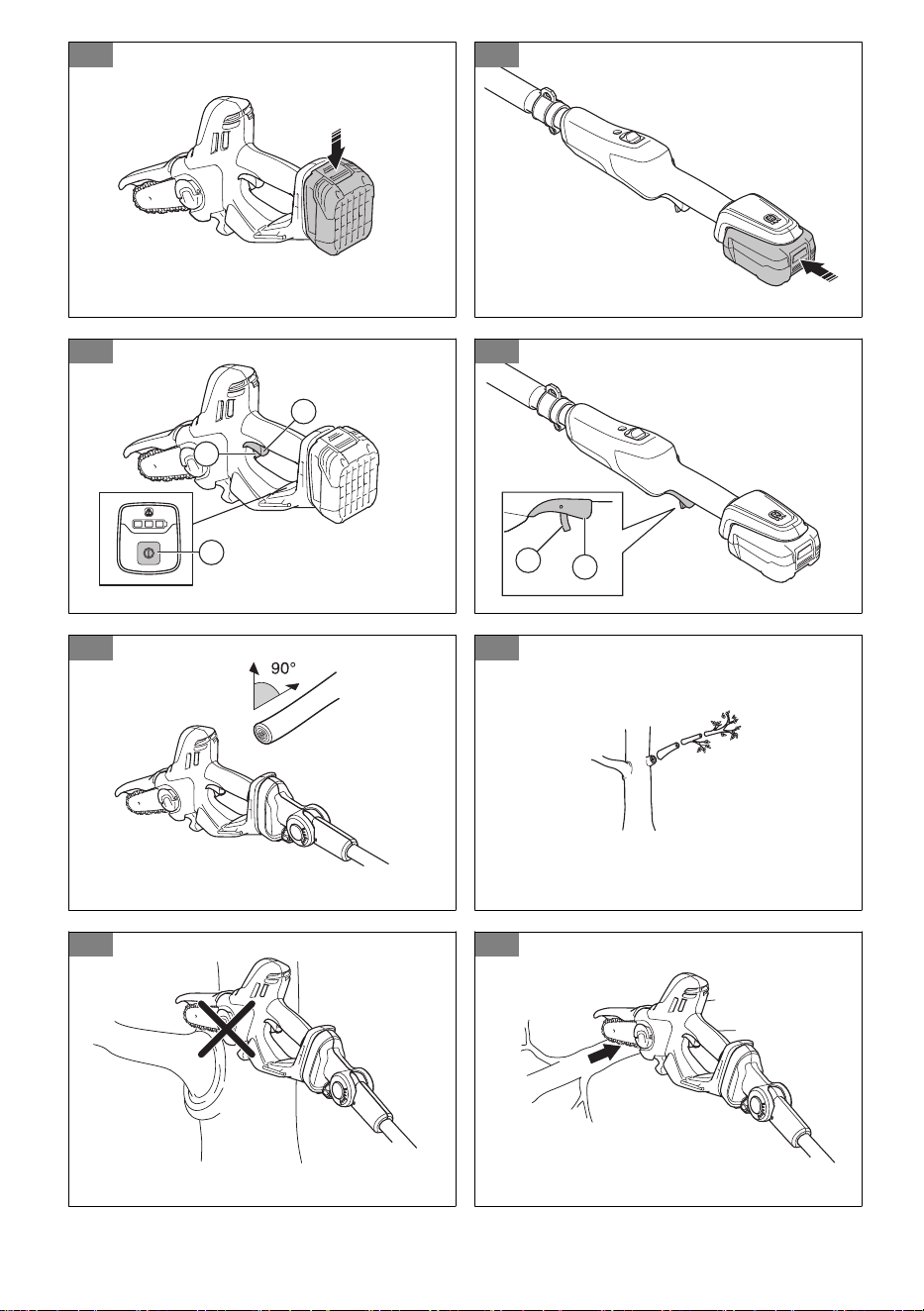 90°