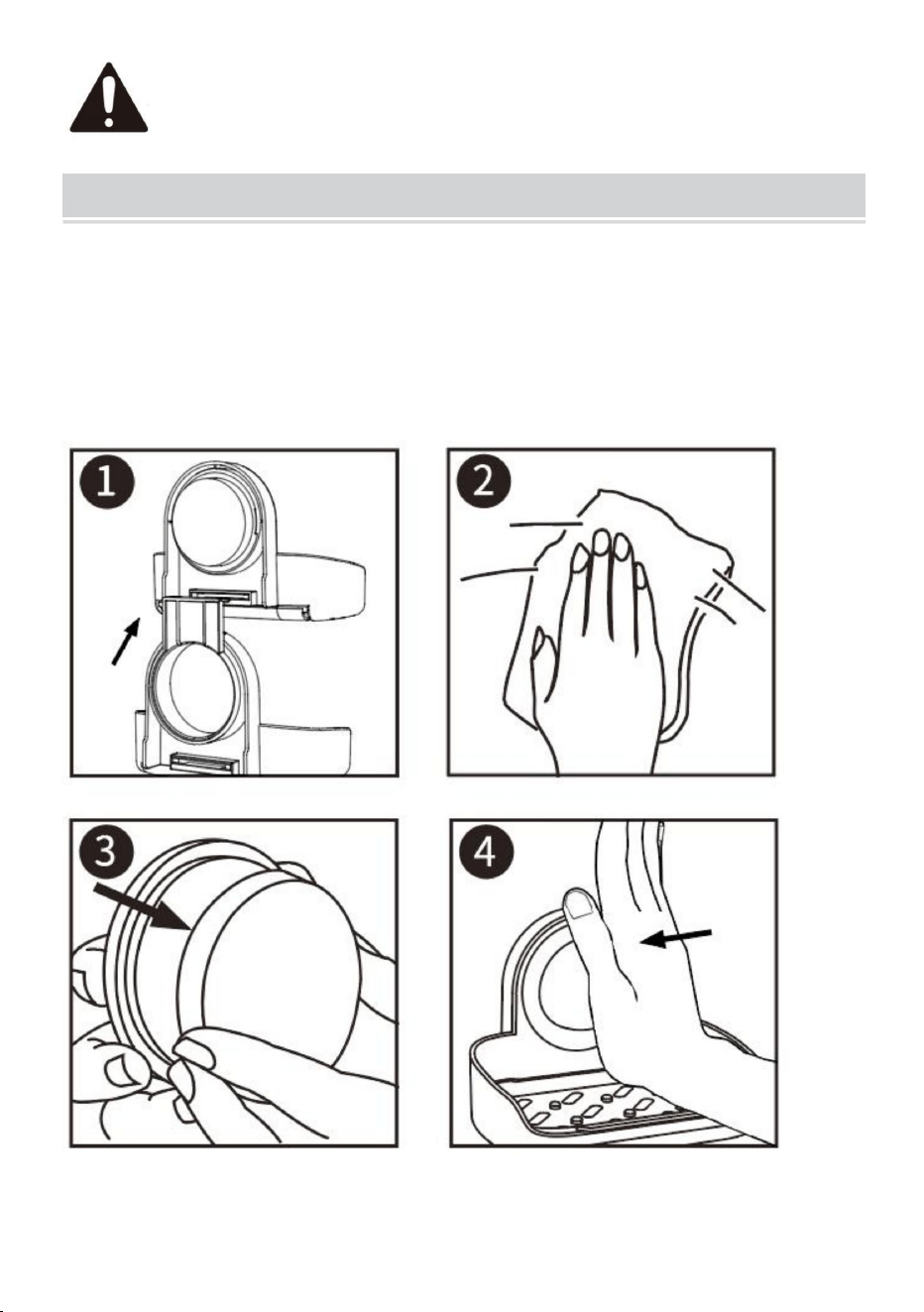 1

2

3

4