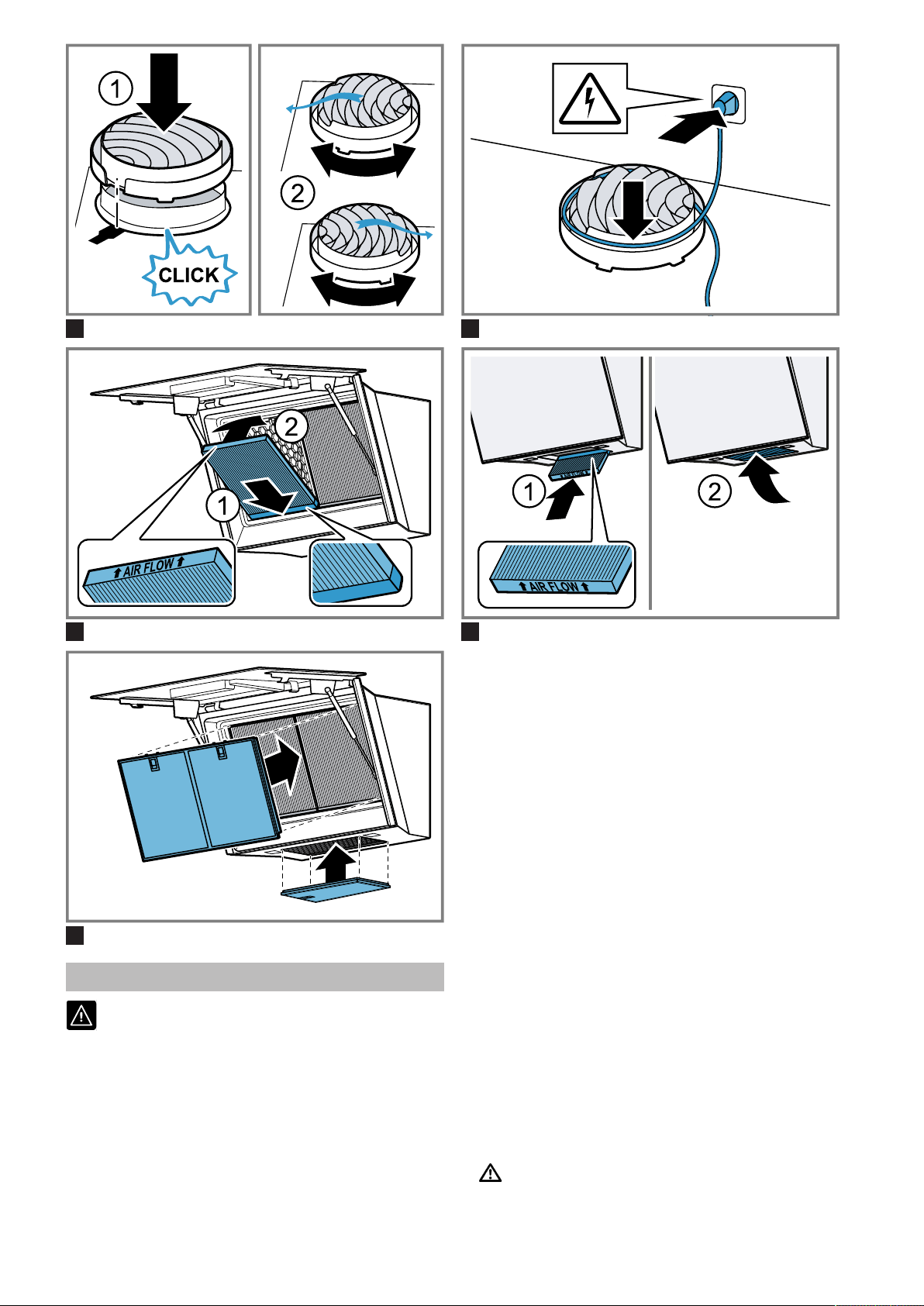 1

CLICK

2

2

1

AIR FLOW

1

2

AIR FLOW