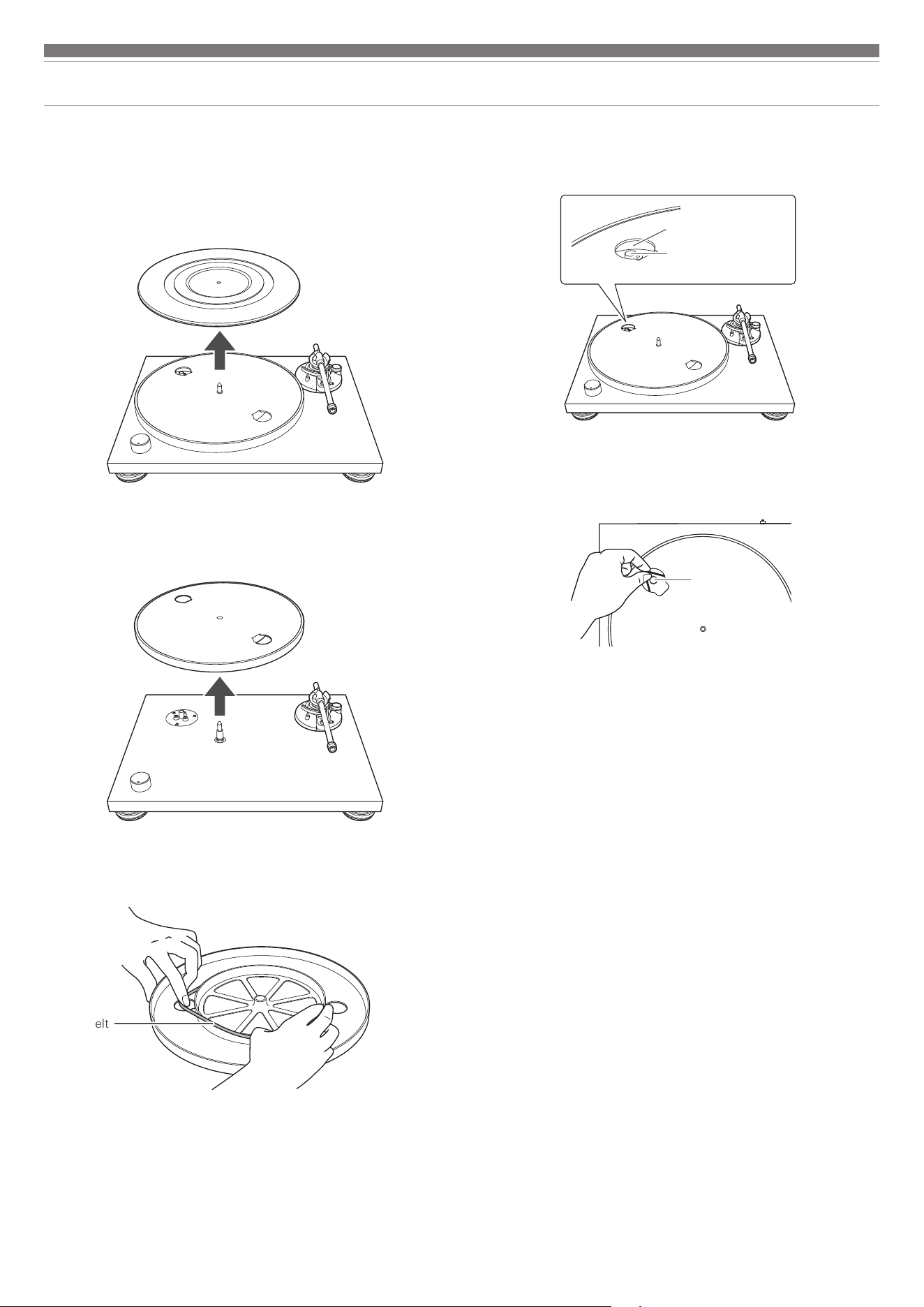 elt