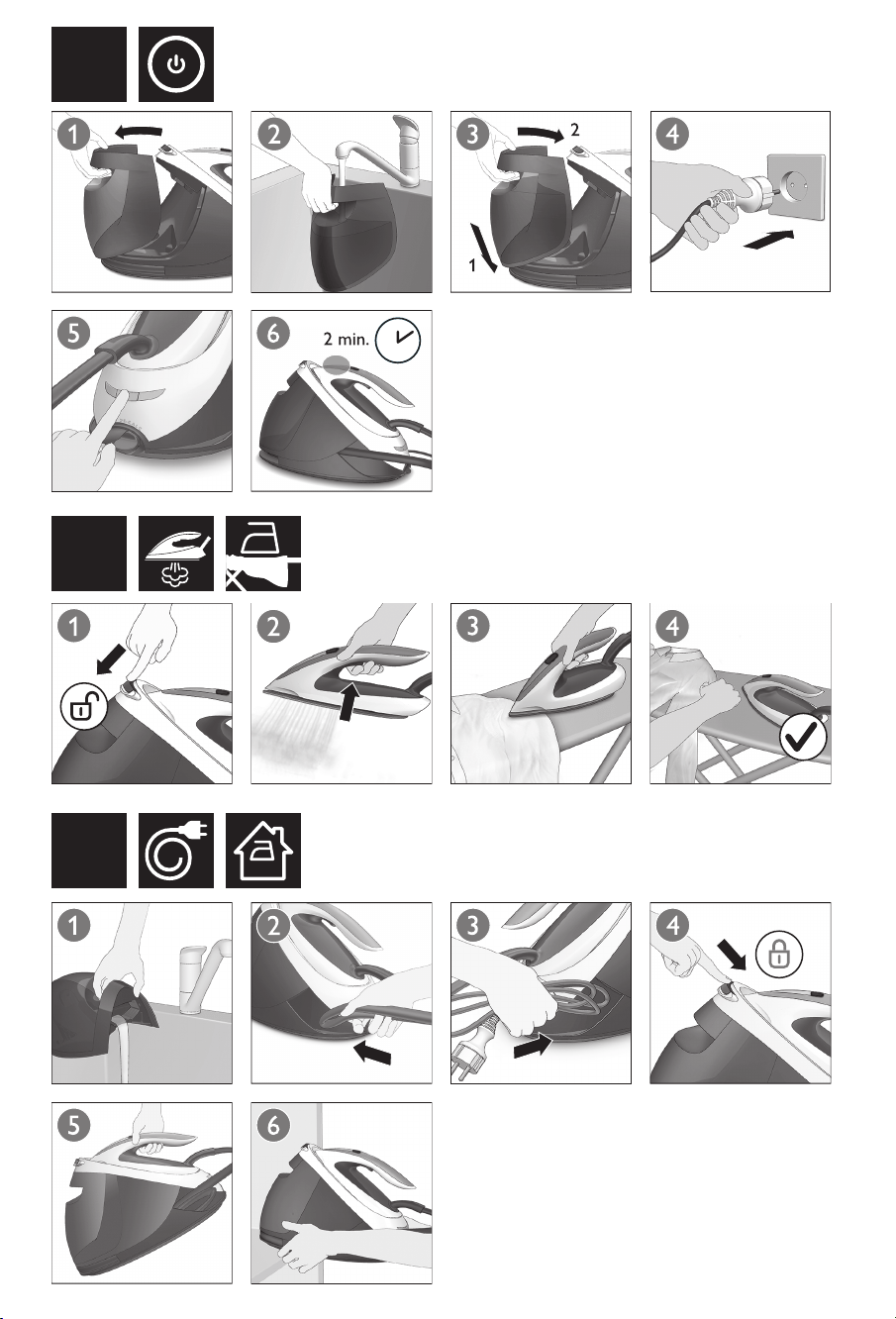 1
2
3
2
1
4
5
6
2 min.
1
2
3
4
1
2
3
4
5
6