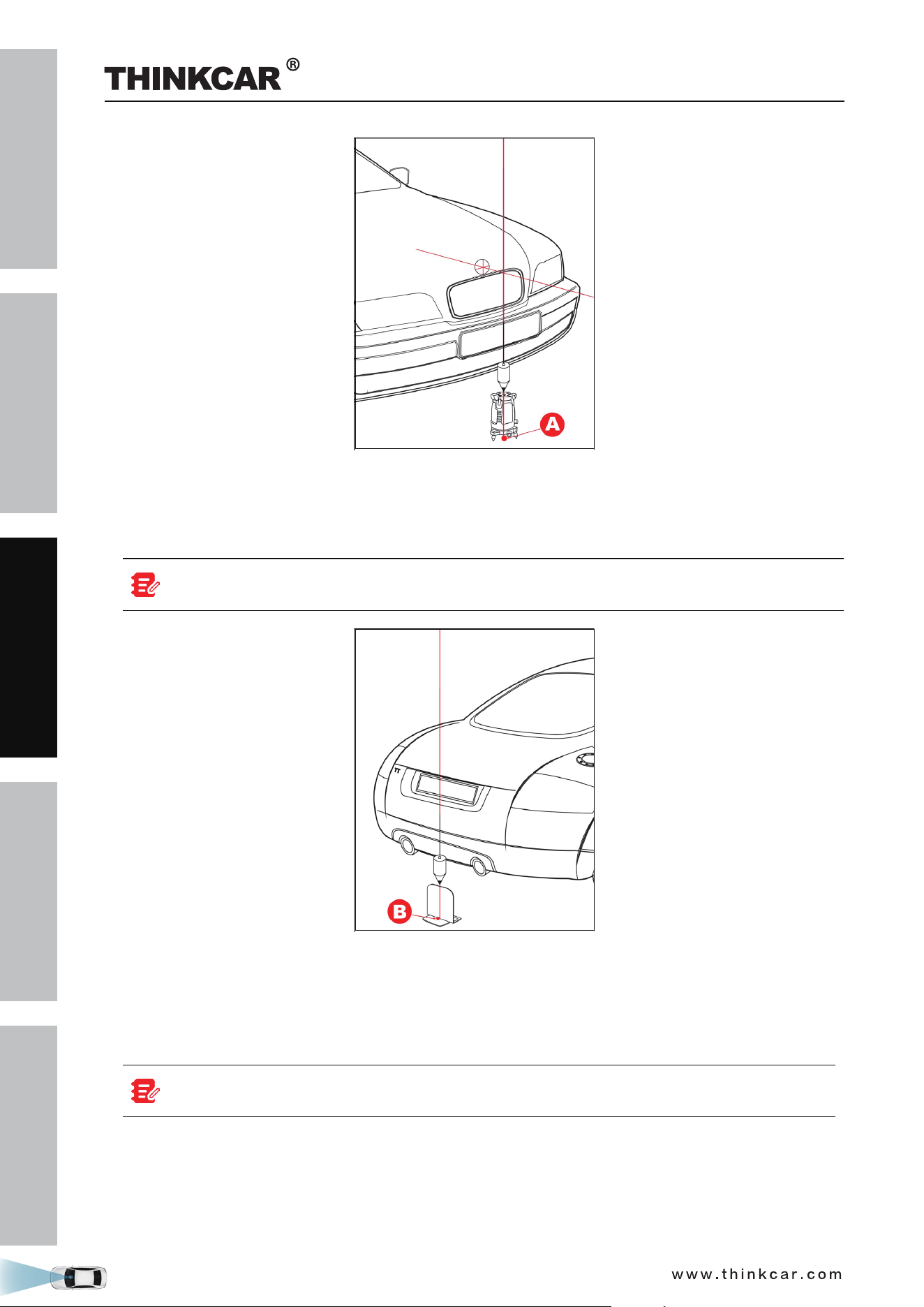 THINKCAR®

A

B

www.thinkcar.com