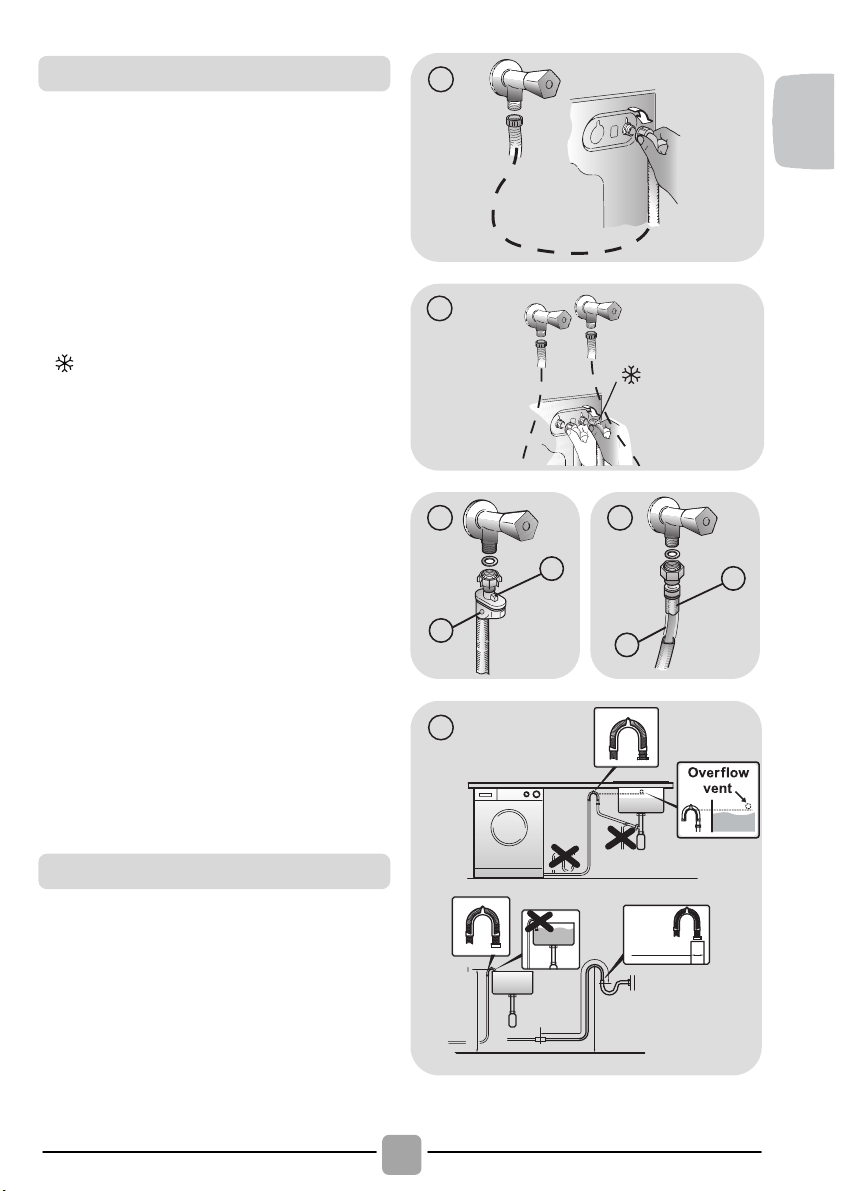 Overflow vent