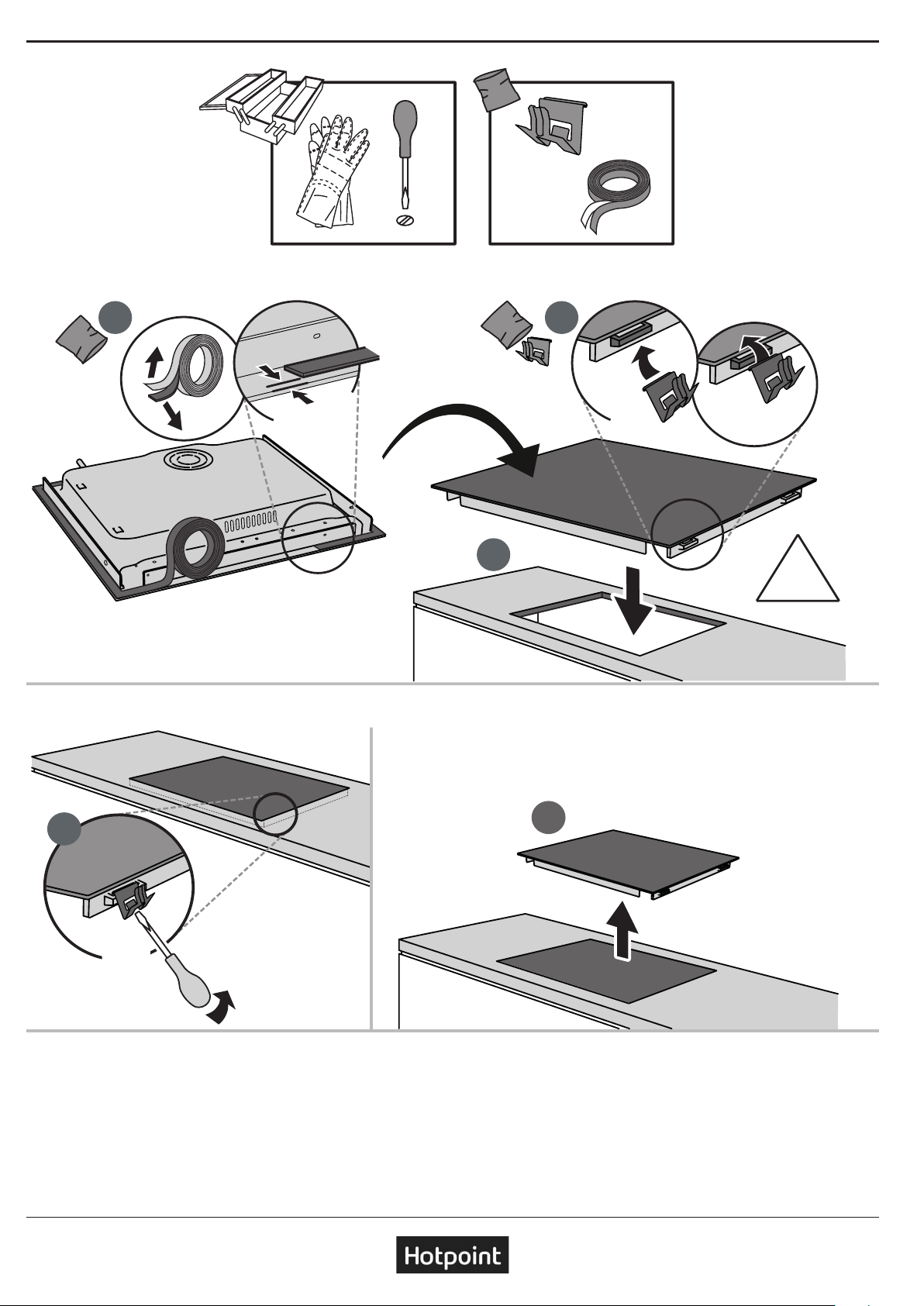 Hotpoint