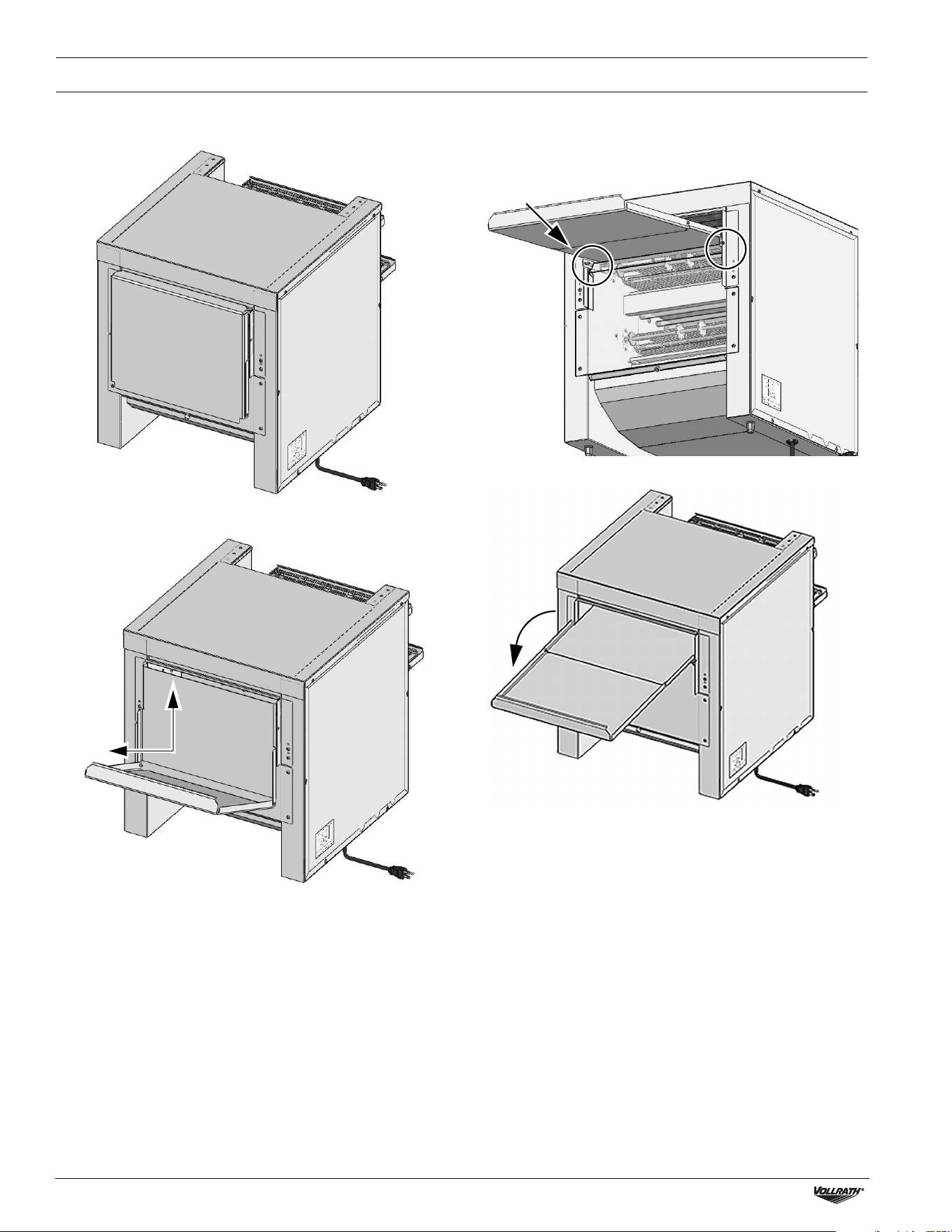 VOLLRATH®