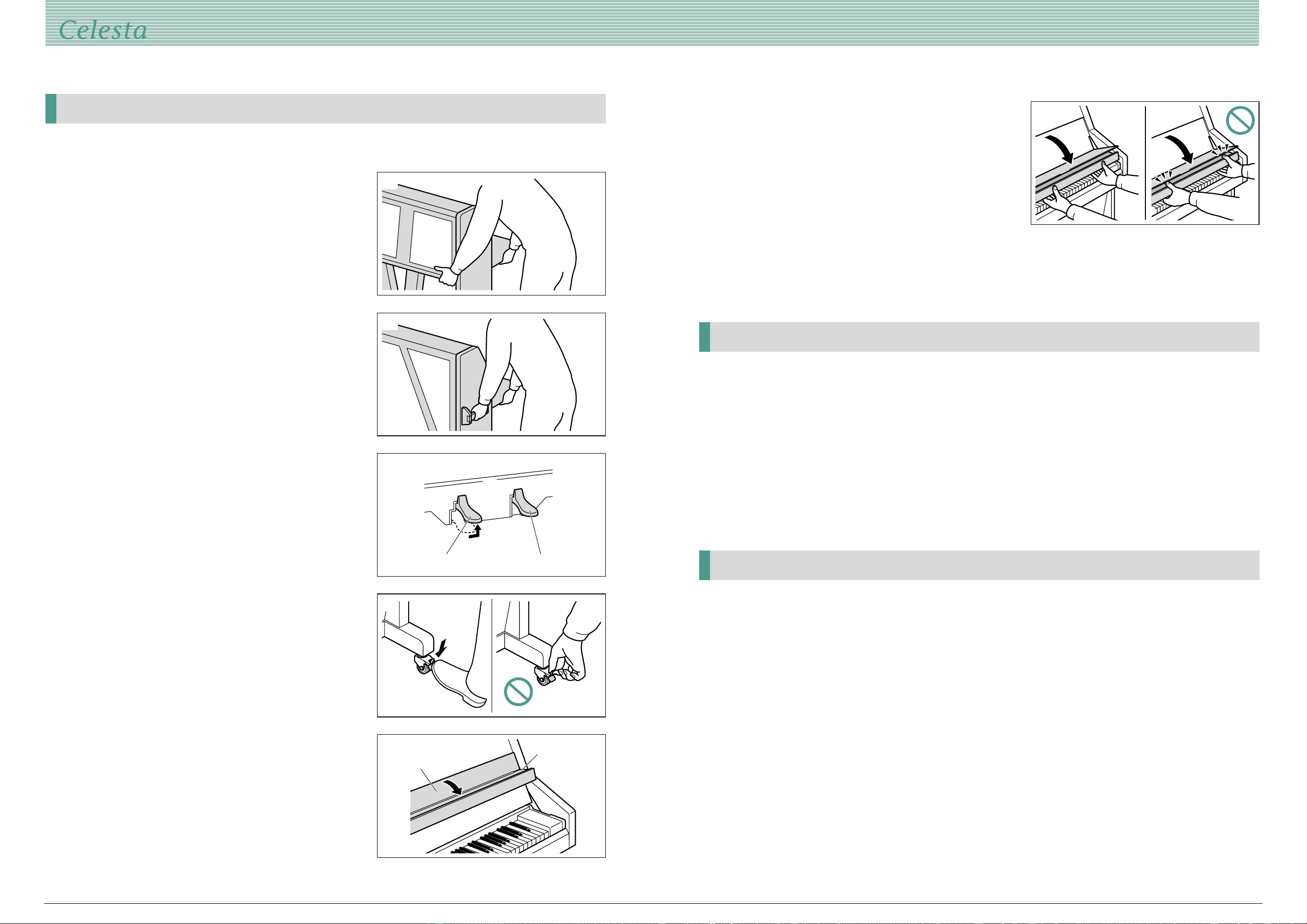 Celesta