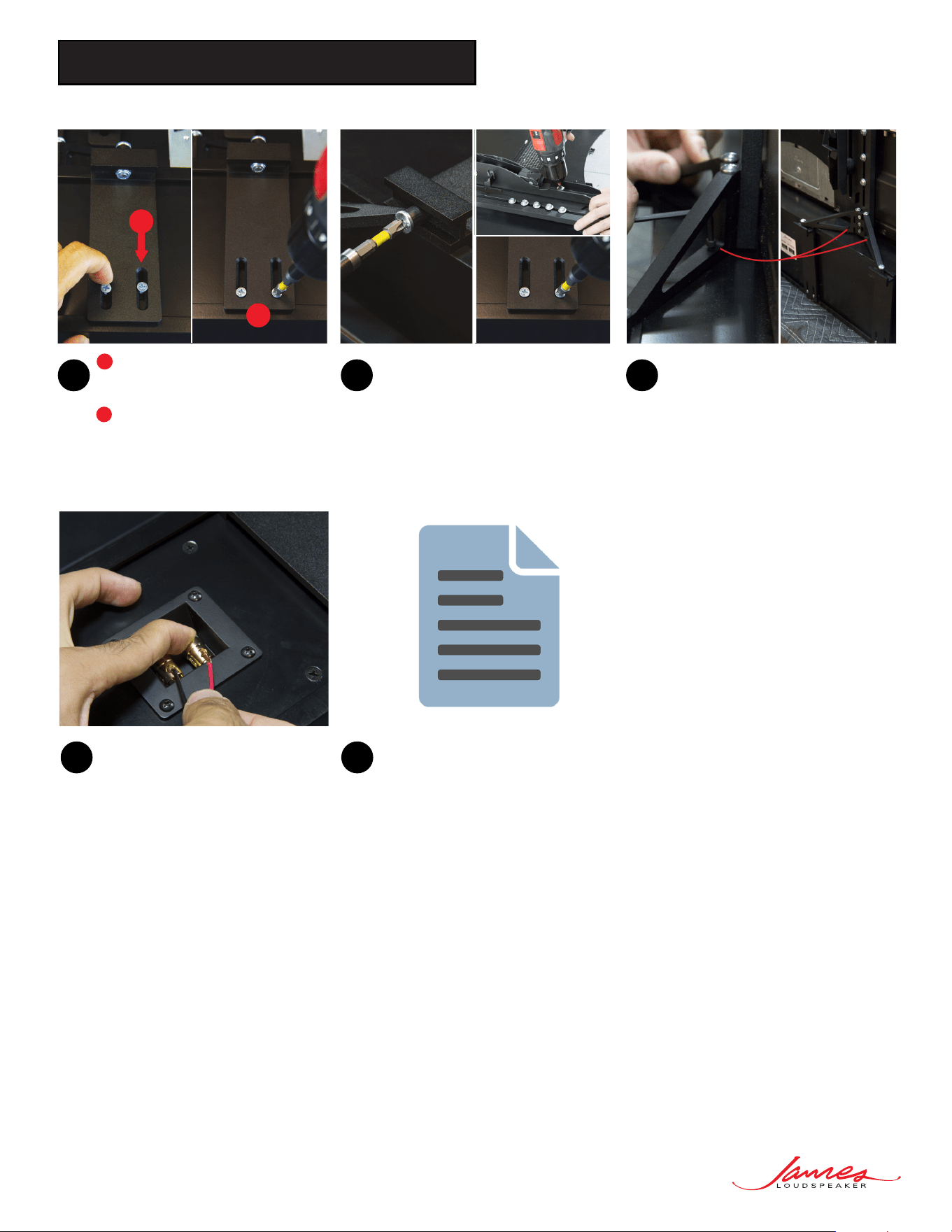 James
LOUDSPEAKER