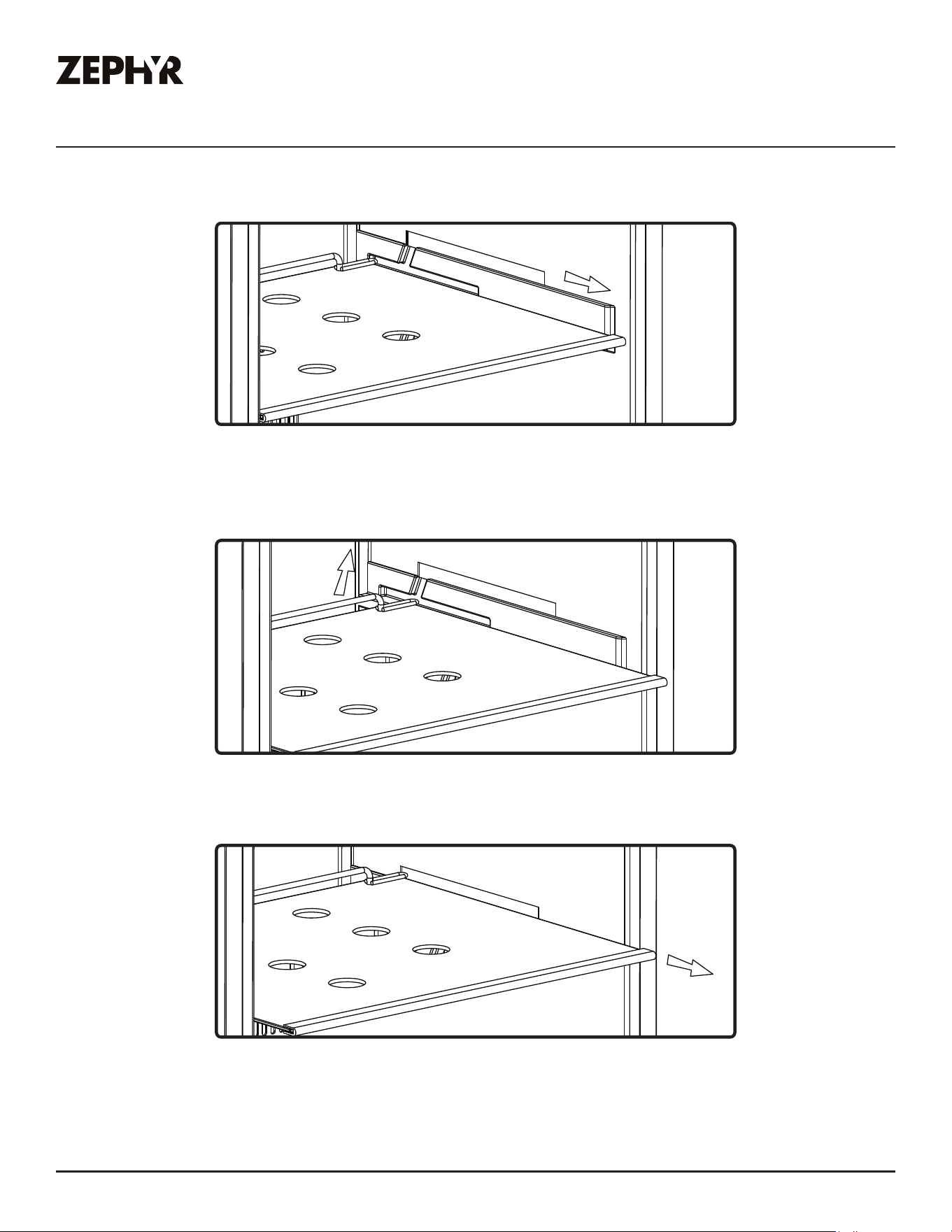 ZEPHYR