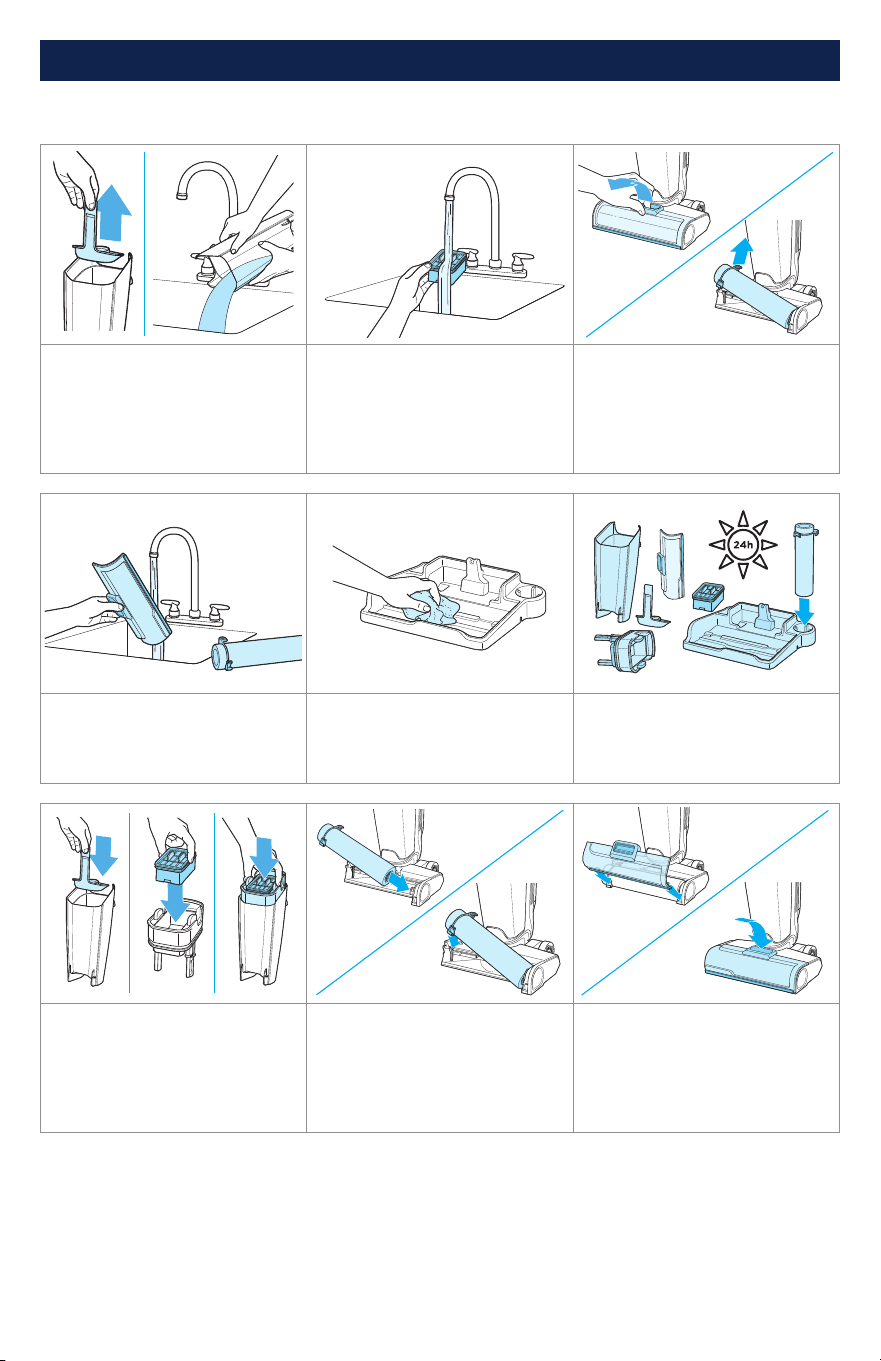 24h