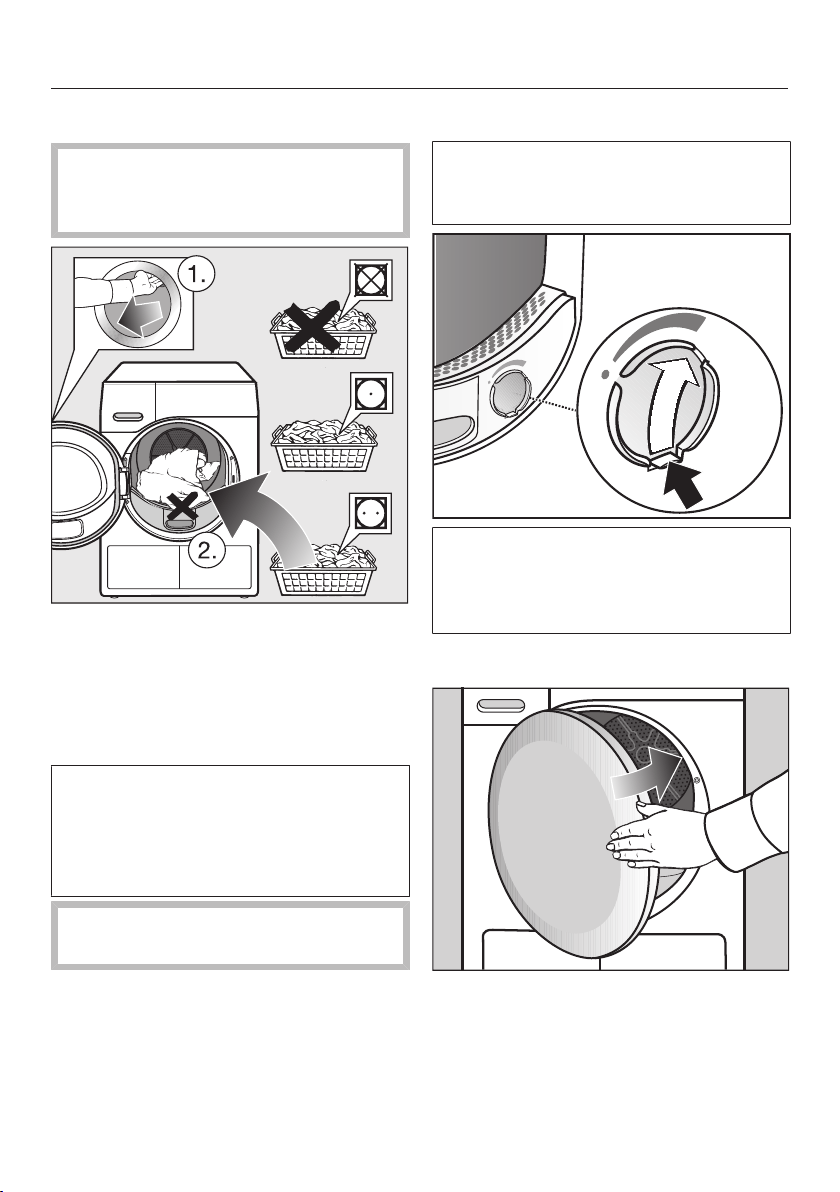 1.

2.