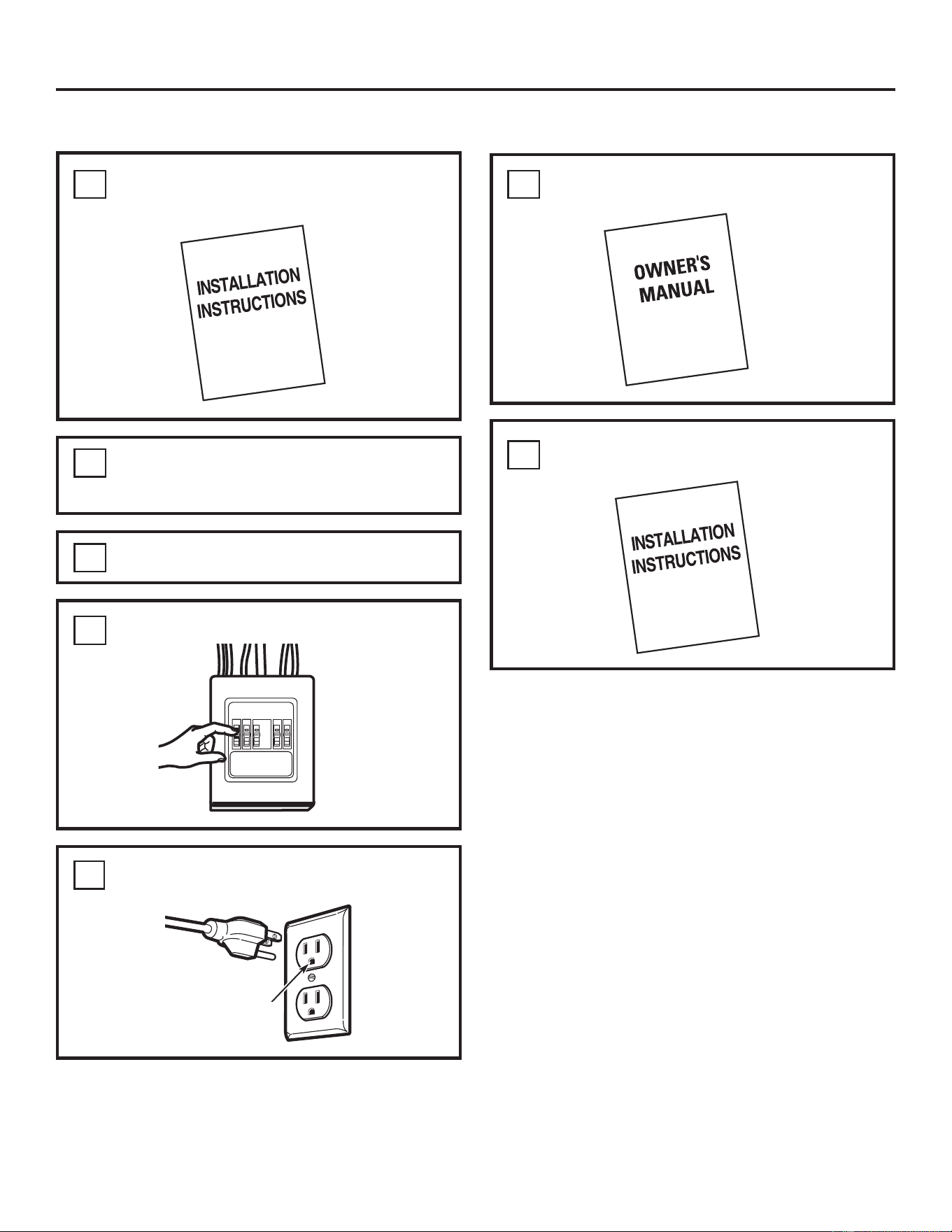 INSTALLATION INSTRUCTIONS

OWNER'S MANUAL

INSTALLATION INSTRUCTIONS