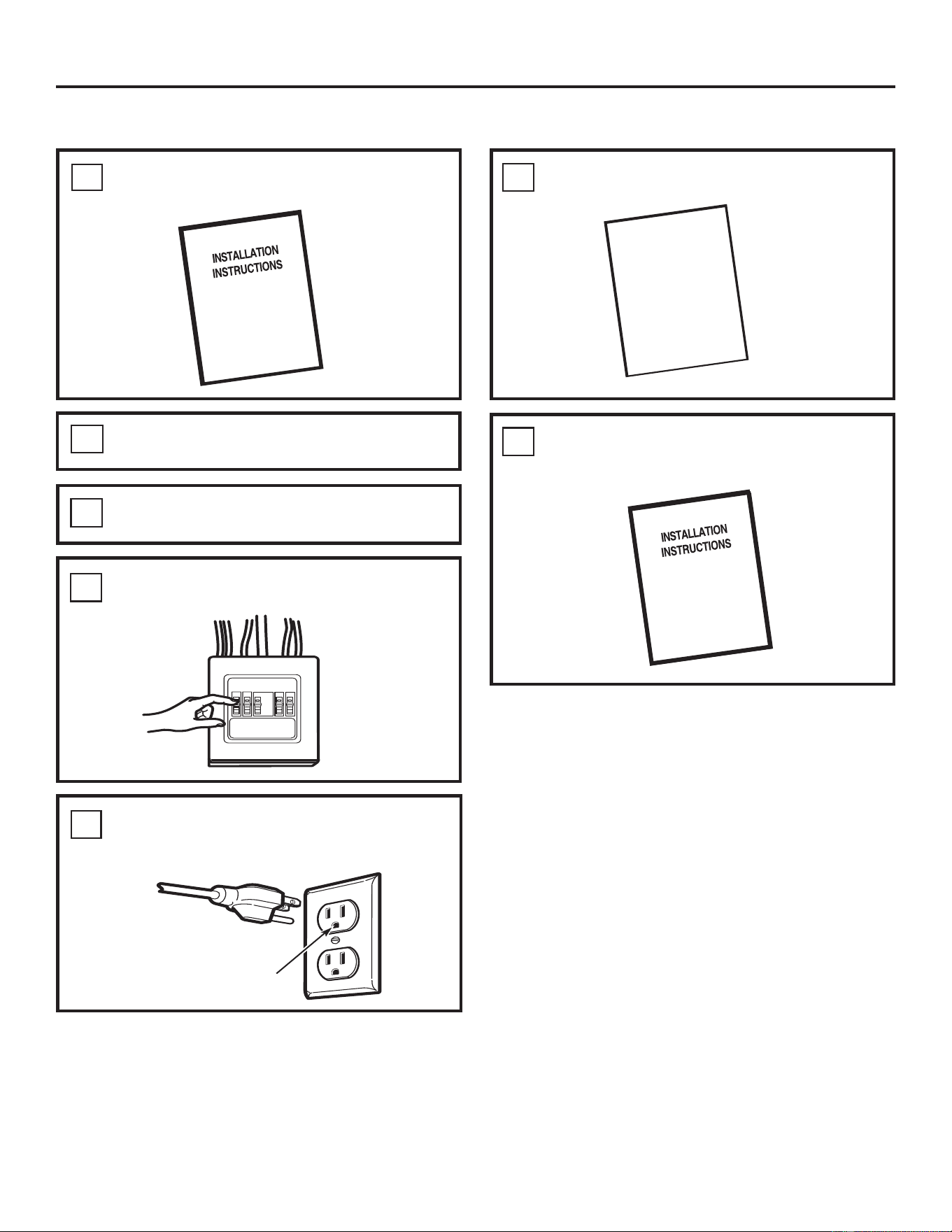 INSTALLATION
INSTRUCTIONS

INSTALLATION
INSTRUCTIONS