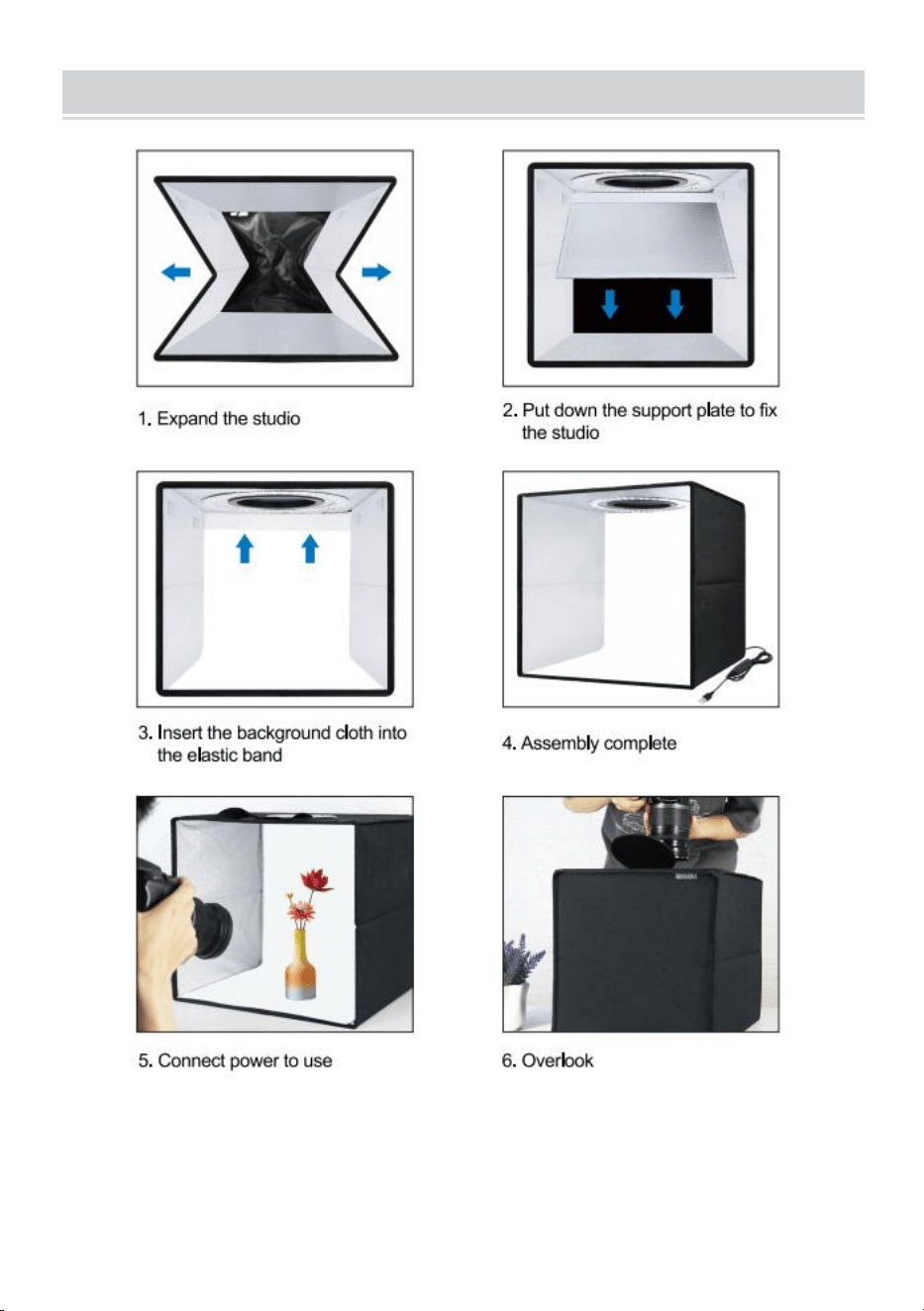 1. Expand the studio

2. Put down the support plate to fix the studio

3. Insert the background cloth into the elastic band

4. Assembly complete

5. Connect power to use

6. Overlook