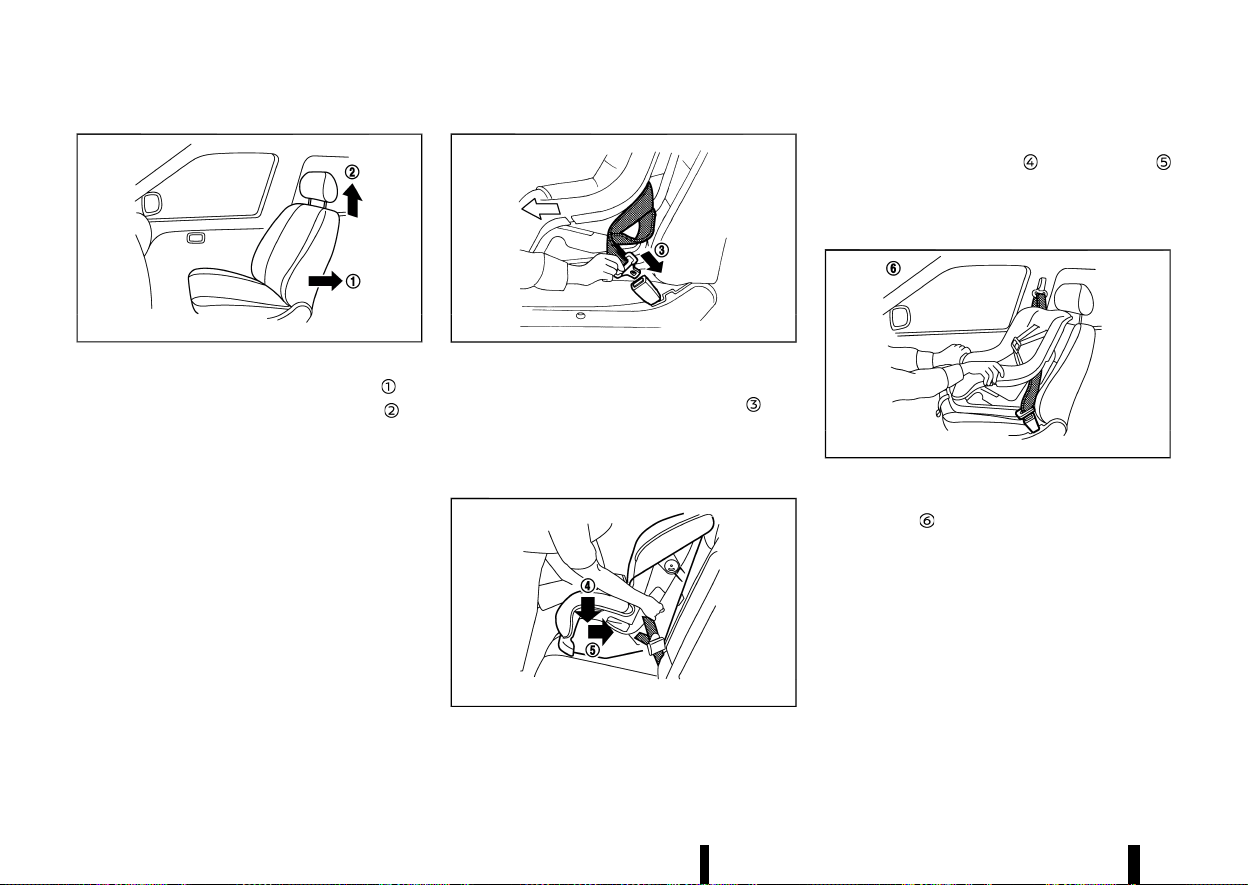 ②

①

③

④

⑤

⑥

①

②

③

④ ⑤

⑥