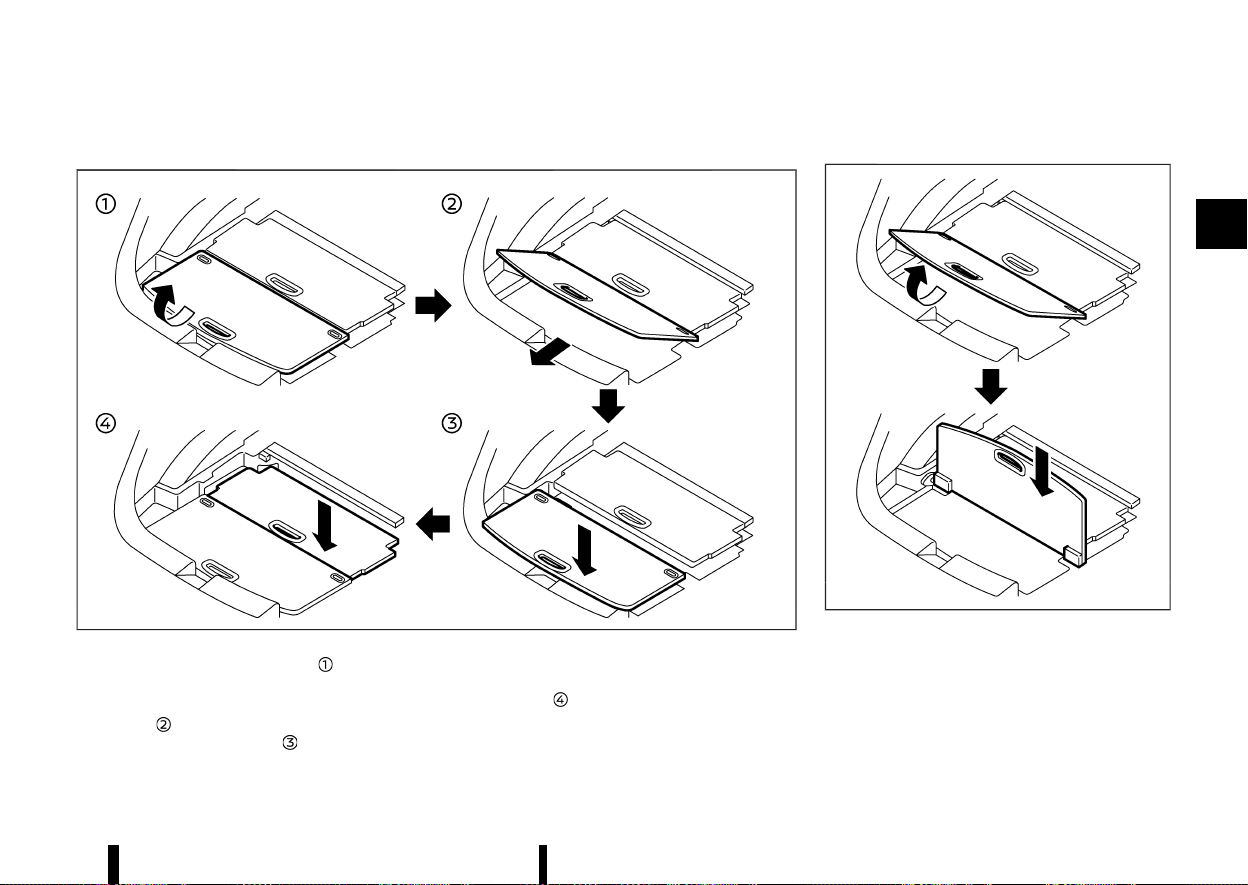 ①

②

④

③

①

④

②

③