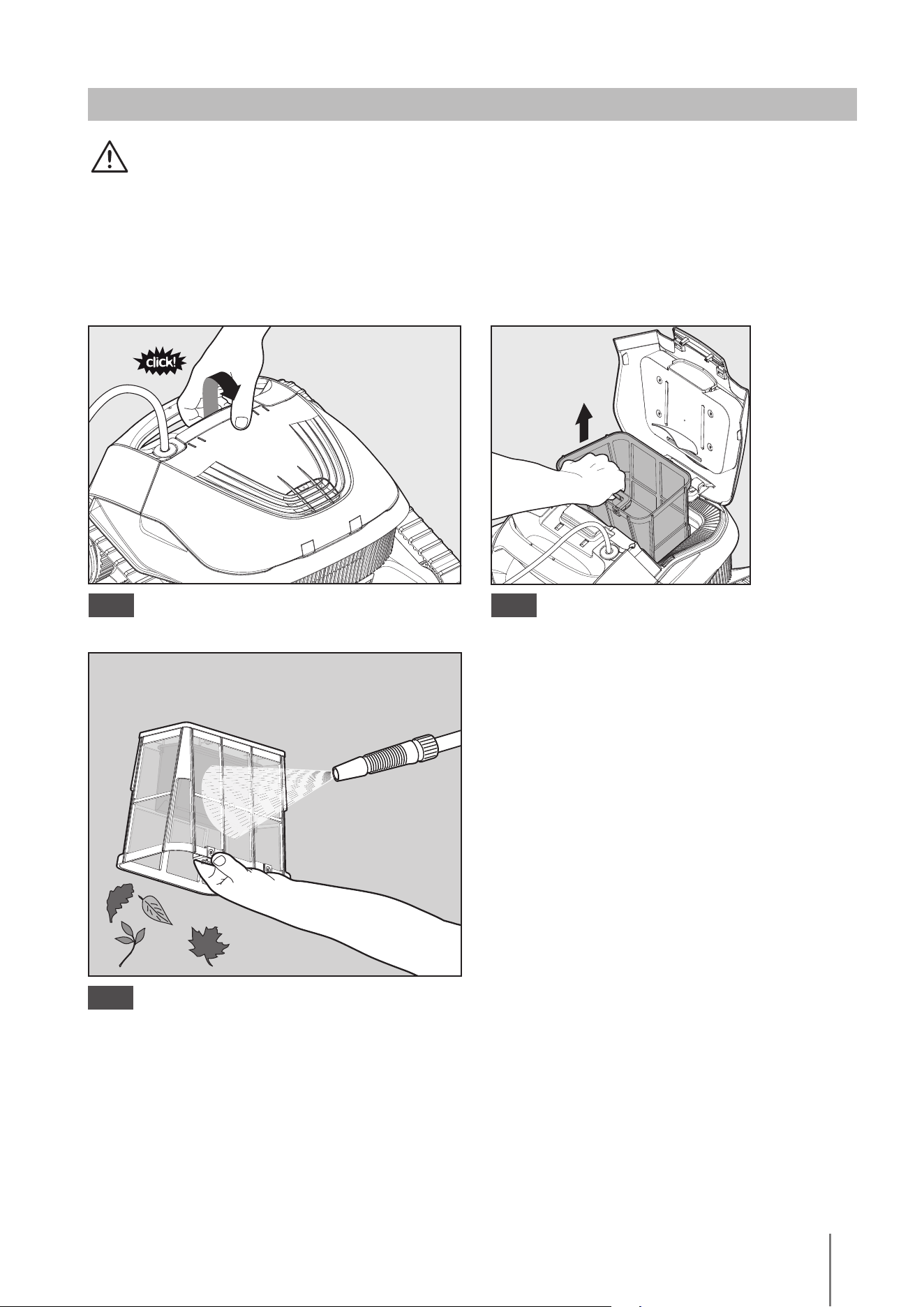 click!