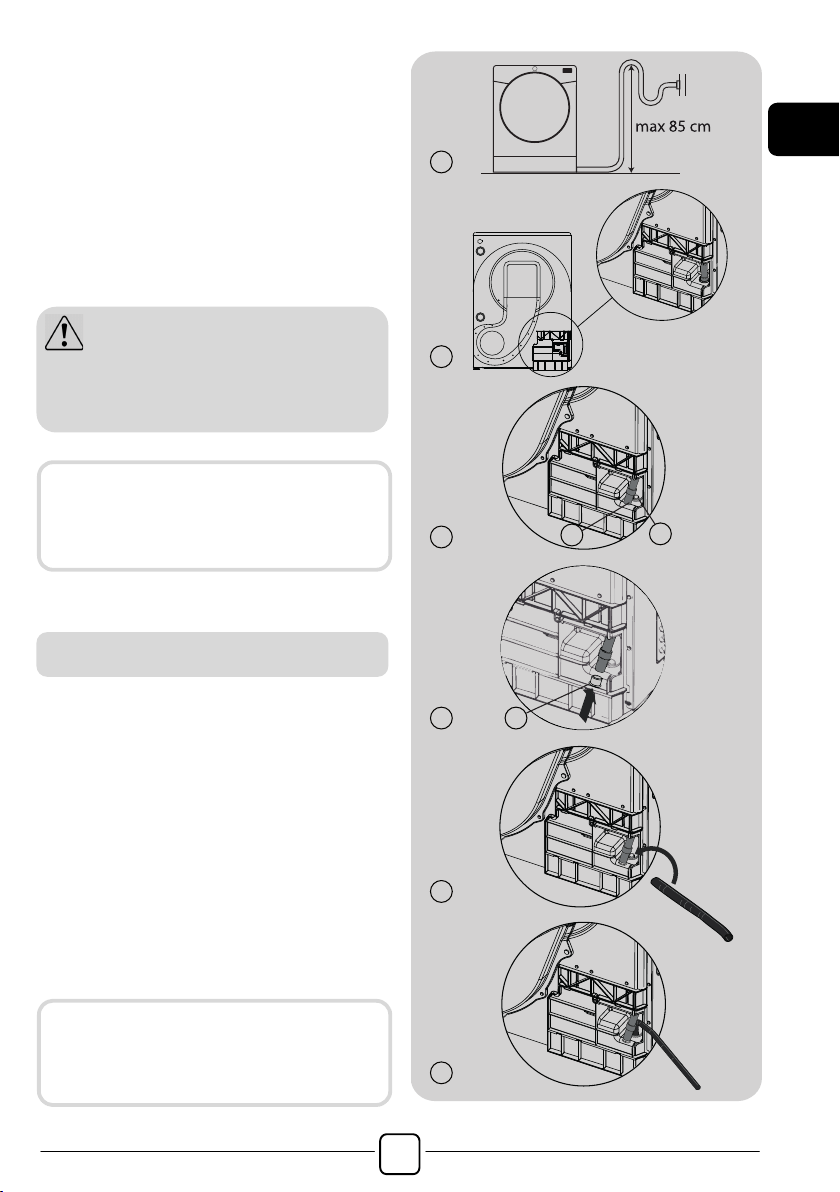 max 85 cm