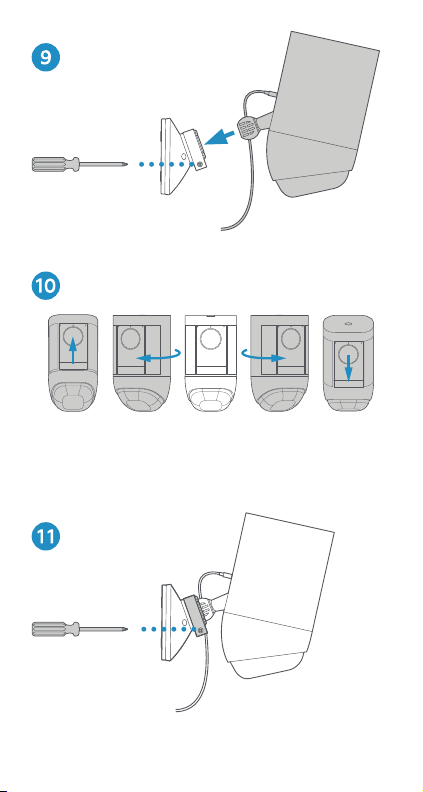 9

10

11