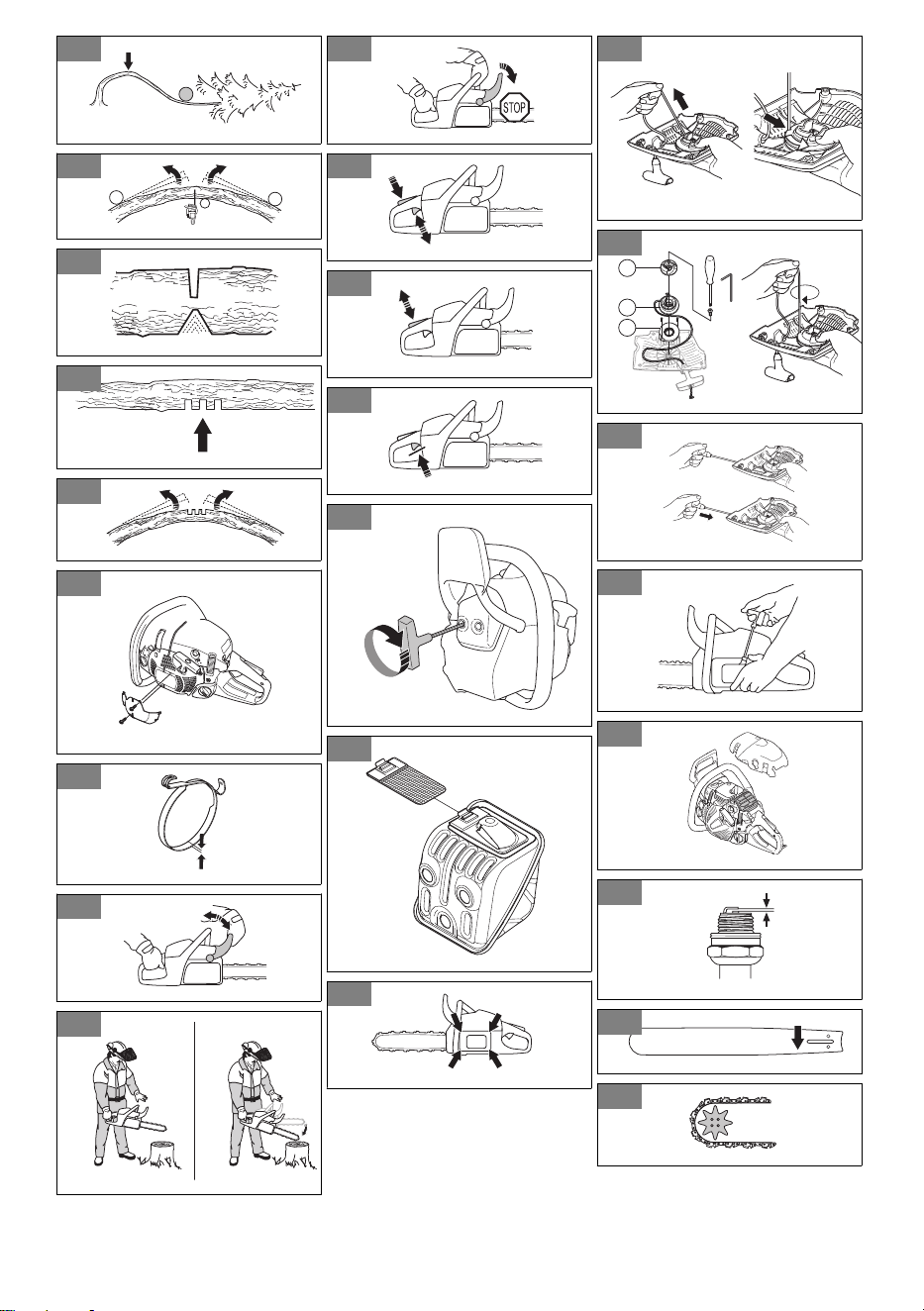 STOP