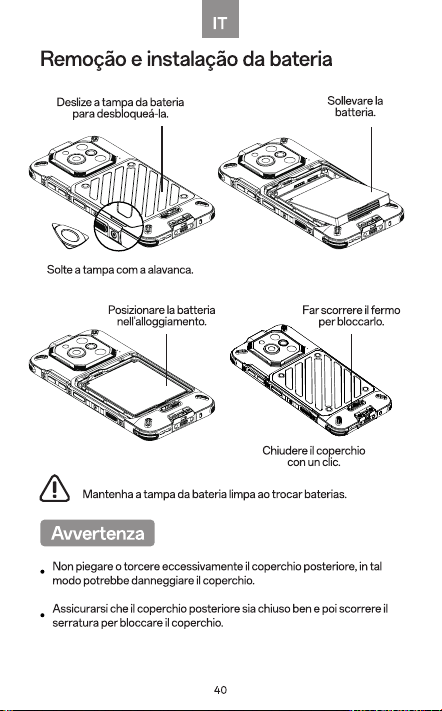 IT

Remoção e instalação da bateria

Deslize a tampa da bateria
para desbloqueá-la.

Sollevare la
batteria.

Solte a tampa com a alavanca.

Posizionare la batteria
nell'alloggiamento.

Far scorrere il fermo
per bloccarlo.

Chiudere il coperchio
con un clic.

Mantenha a tampa da bateria limpa ao trocar baterias.

Avvertenza

• Non piegare o torcere eccessivamente il coperchio posteriore, in tal modo potrebbe danneggiare il coperchio.

• Assicurarsi che il coperchio posteriore sia chiuso ben e poi scorrere il serratura per bloccare il coperchio.

40