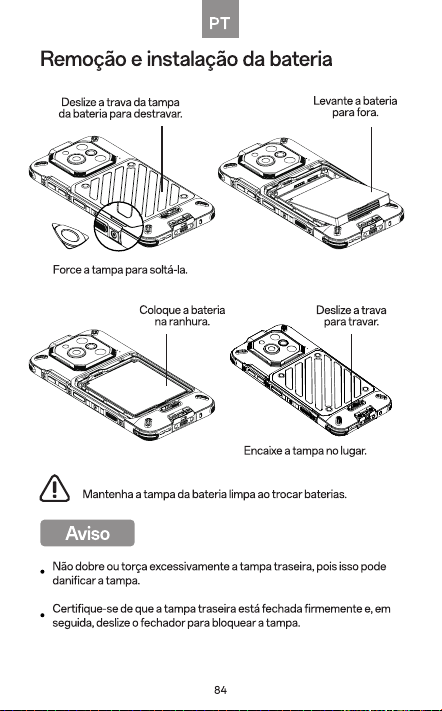 PT

Remoção e instalação da bateria

Deslize a trava da tampa
da bateria para destravar.

Levante a bateria
para fora.

Force a tampa para soltá-la.

Coloque a bateria
na ranhura.

Deslize a trava
para travar.

Encaixe a tampa no lugar.

Mantenha a tampa da bateria limpa ao trocar baterias.

Aviso

• Não dobre ou torça excessivamente a tampa traseira, pois isso pode danificar a tampa.

• Certifique-se de que a tampa traseira está fechada firmemente e, em seguida, deslize o fechador para bloquear a tampa.

84