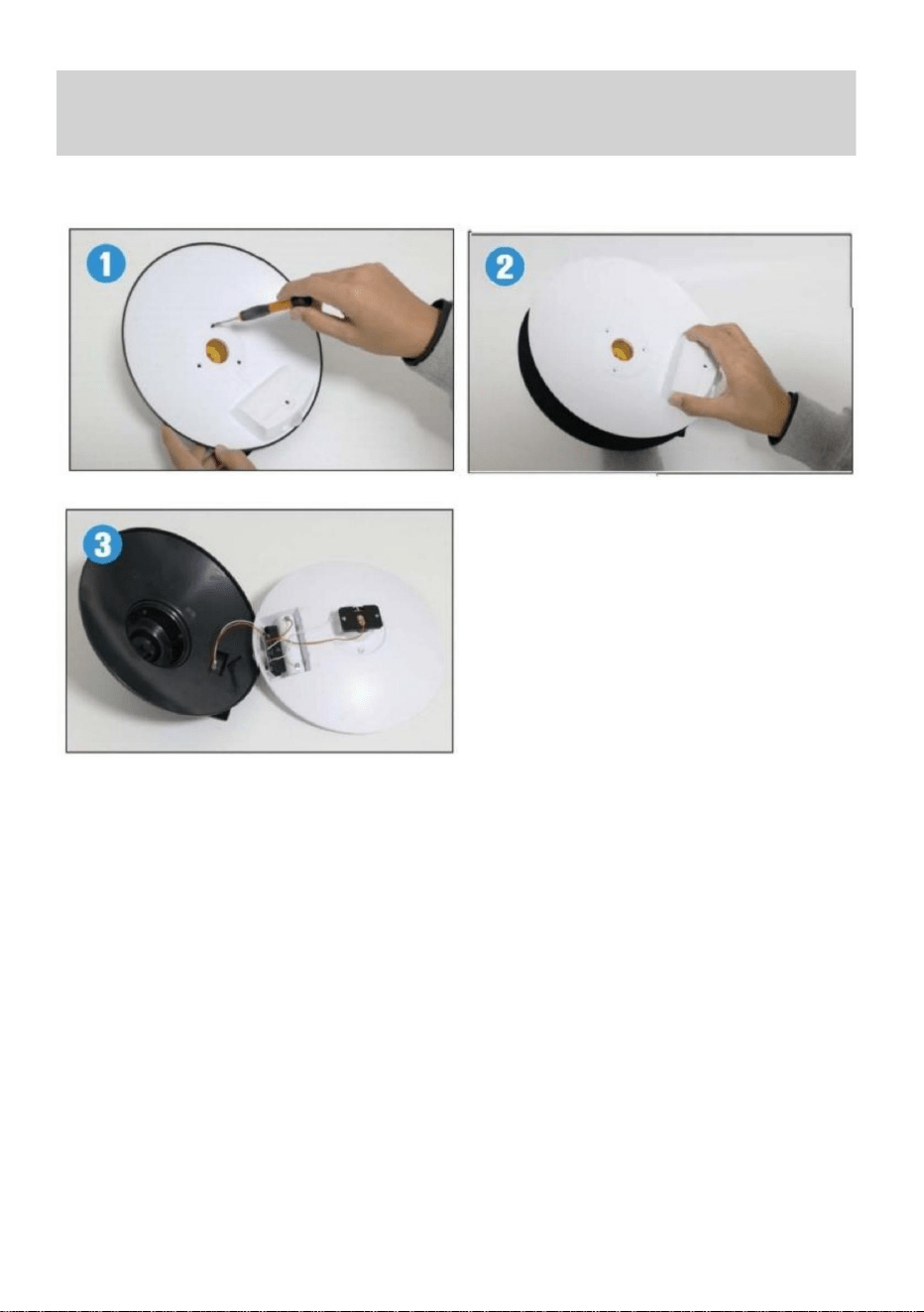 1

2

3