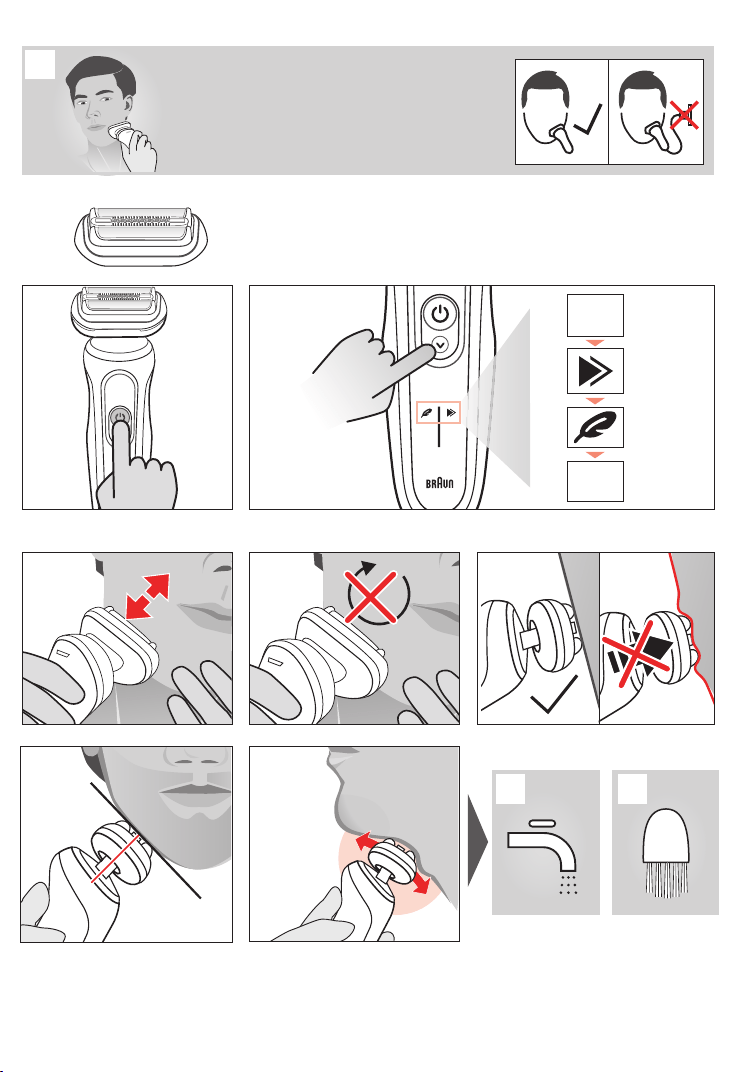 BRAUN