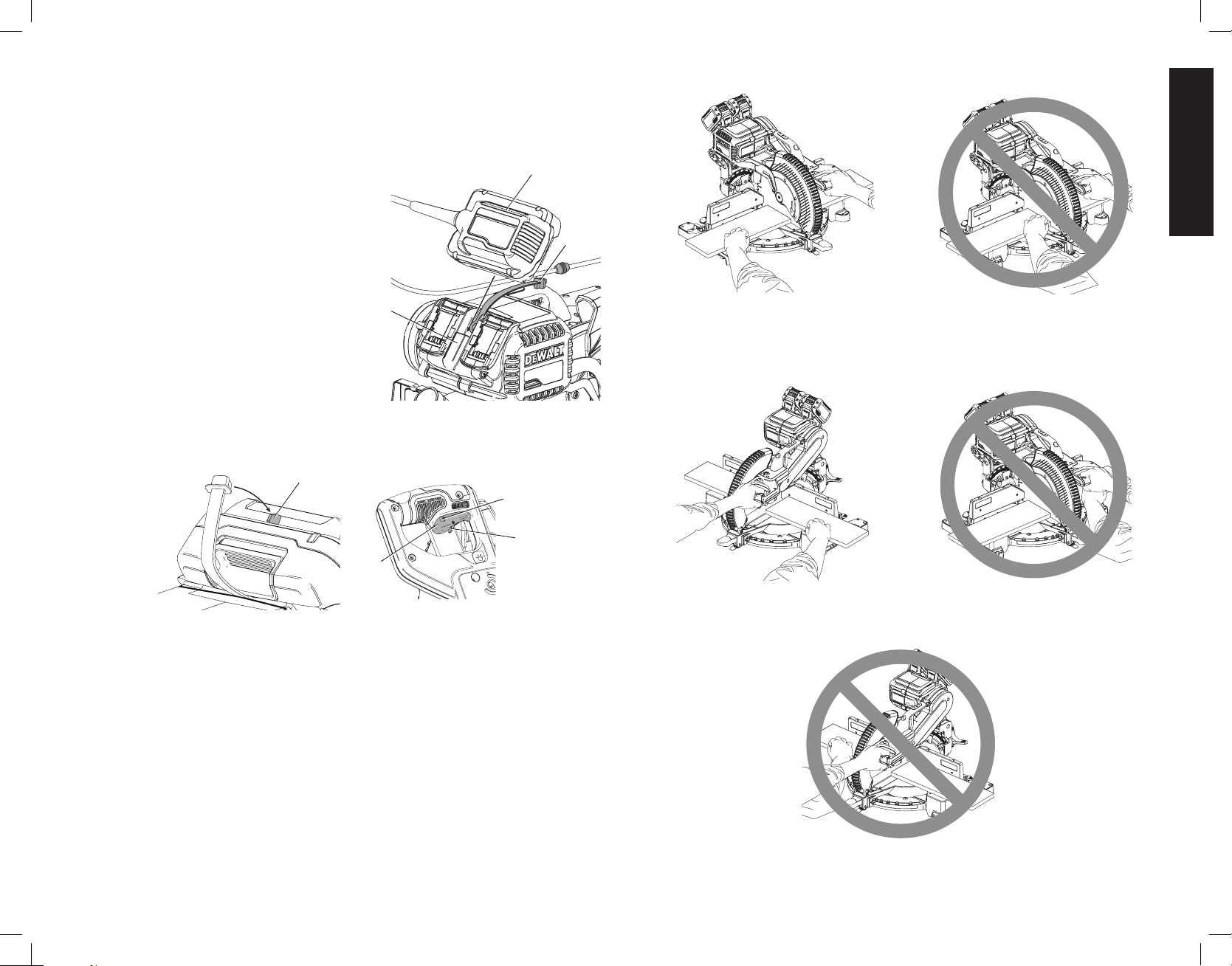 DEWALT