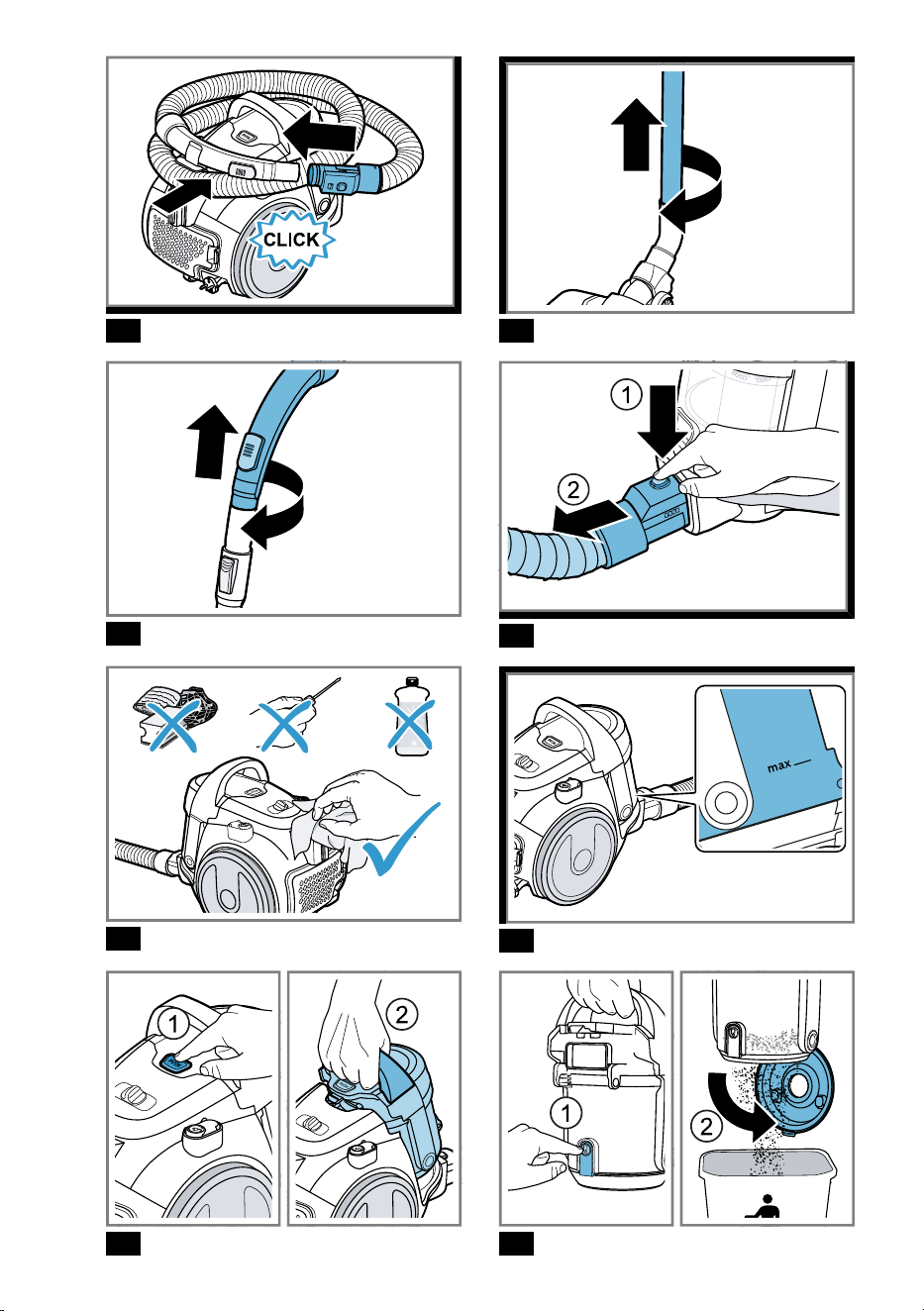 CLICK

1
2

max

1
2

1
2