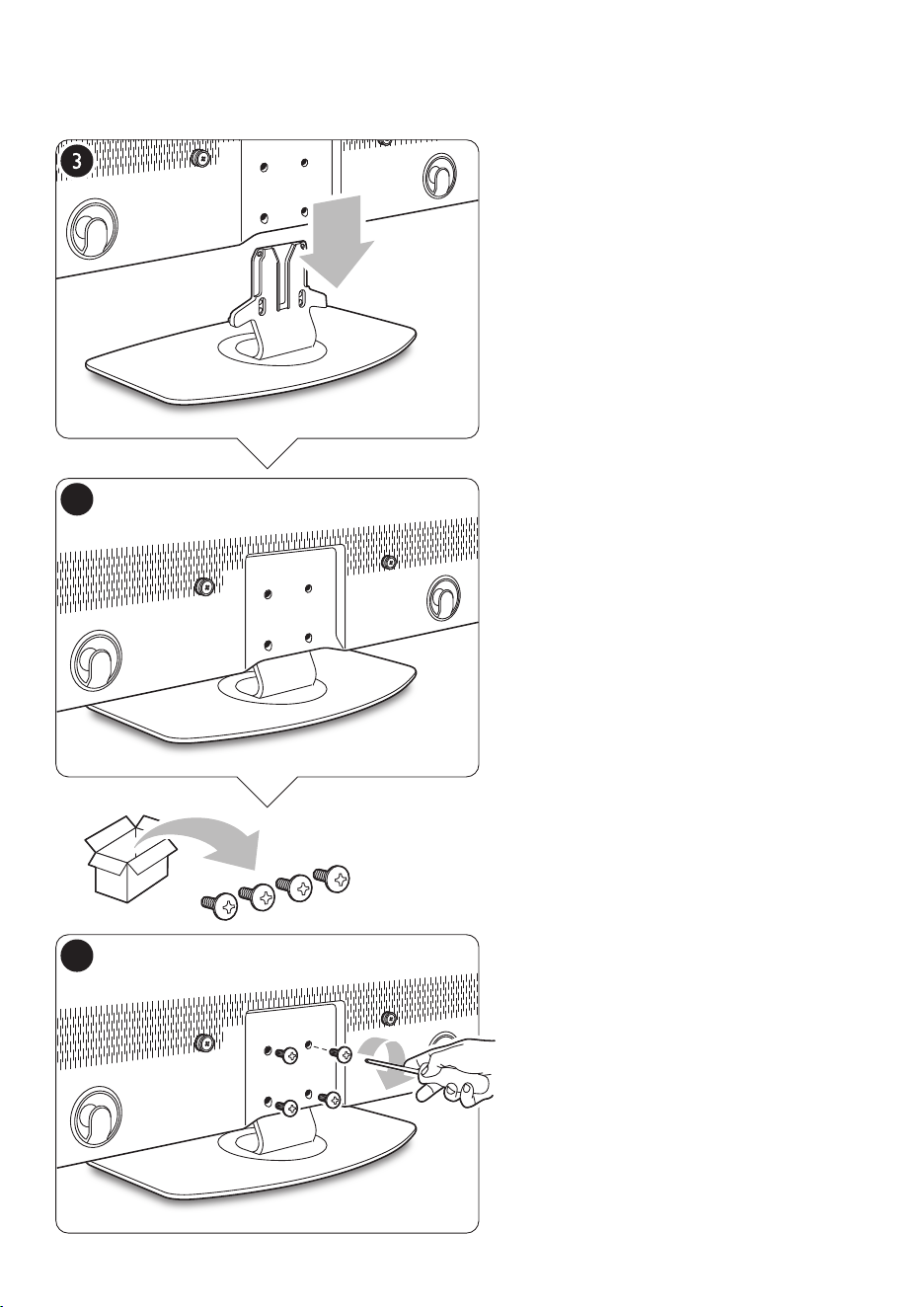 3