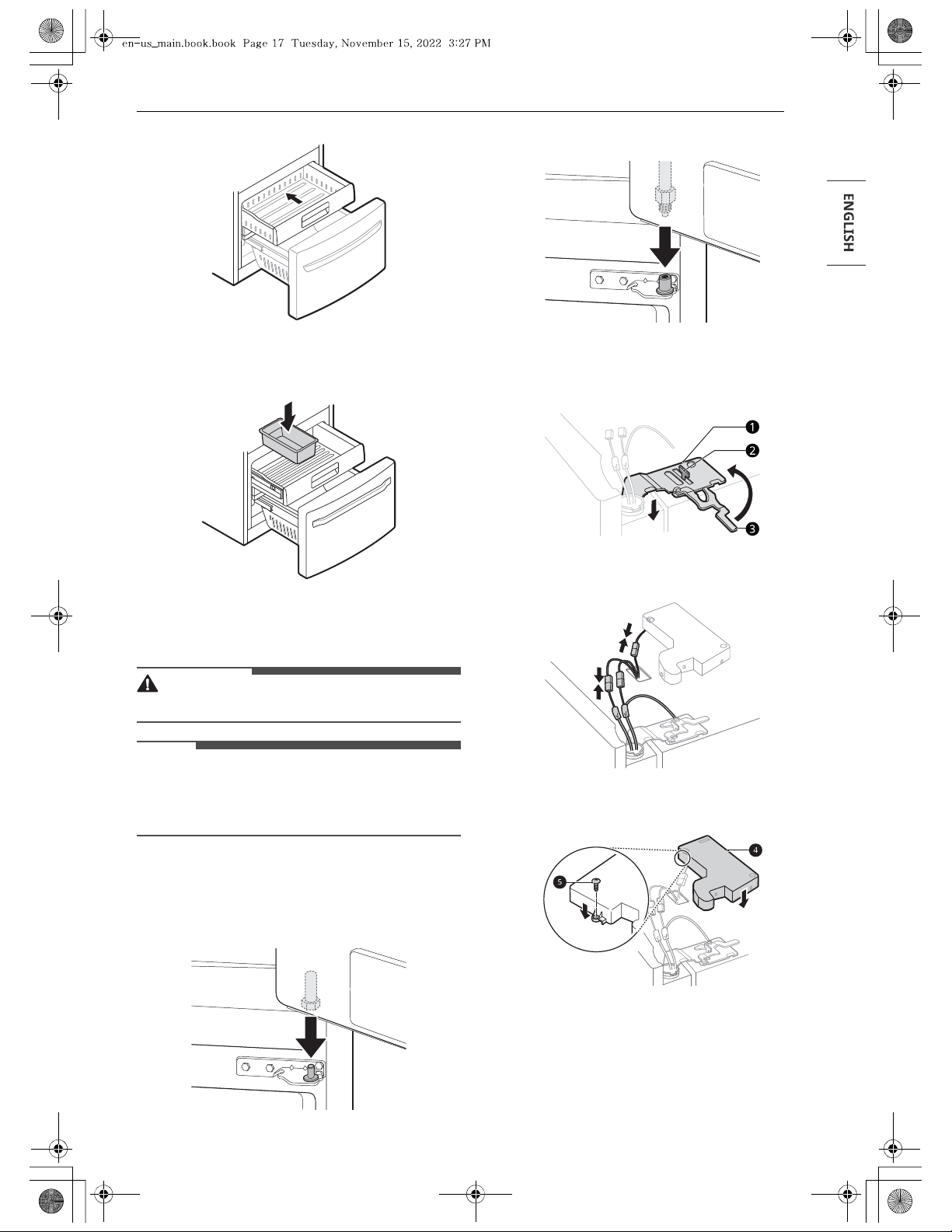 en-us_main.book.book Page 17 Tuesday, November 15, 2022 3:27 PM

ENGLISH

1

2

3

4

5