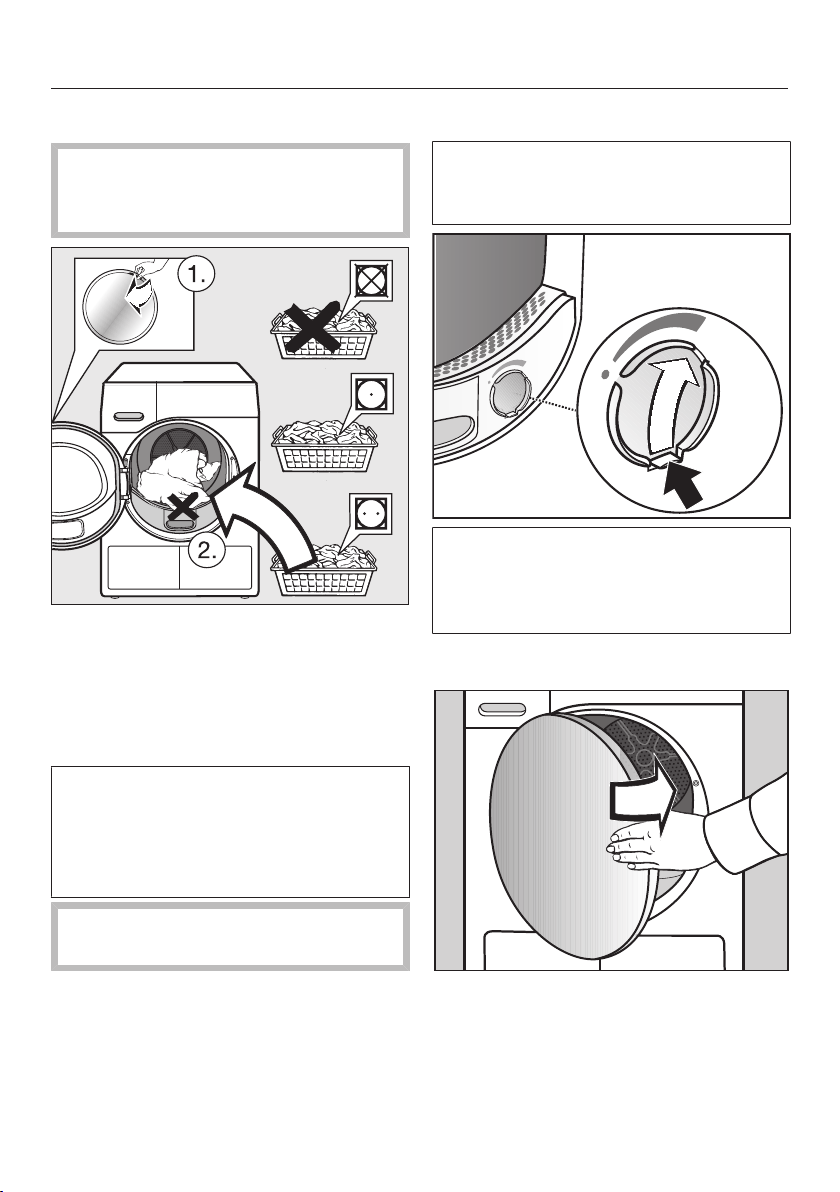 1.

2.