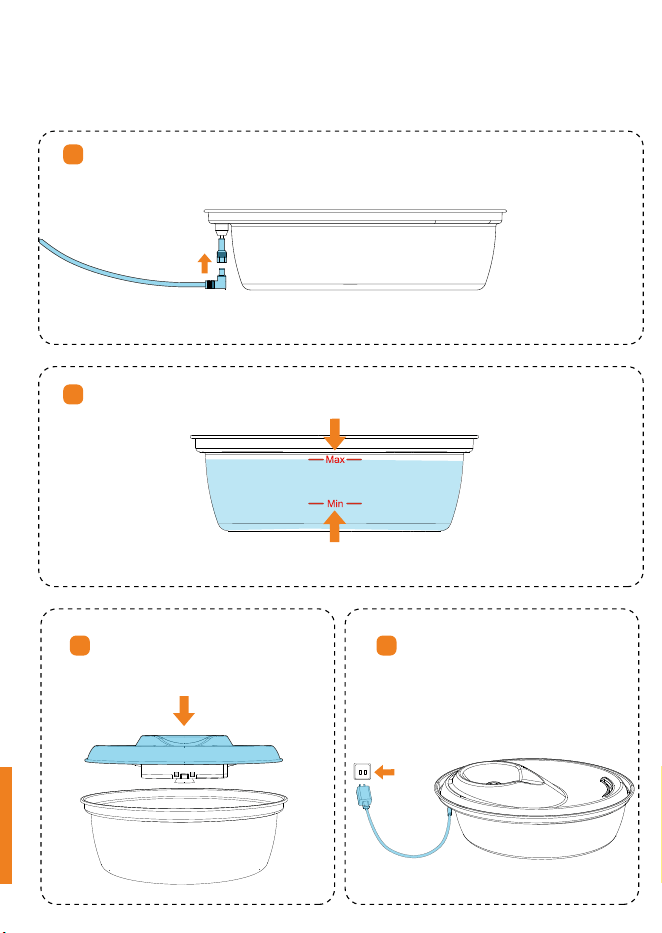 Max

Min