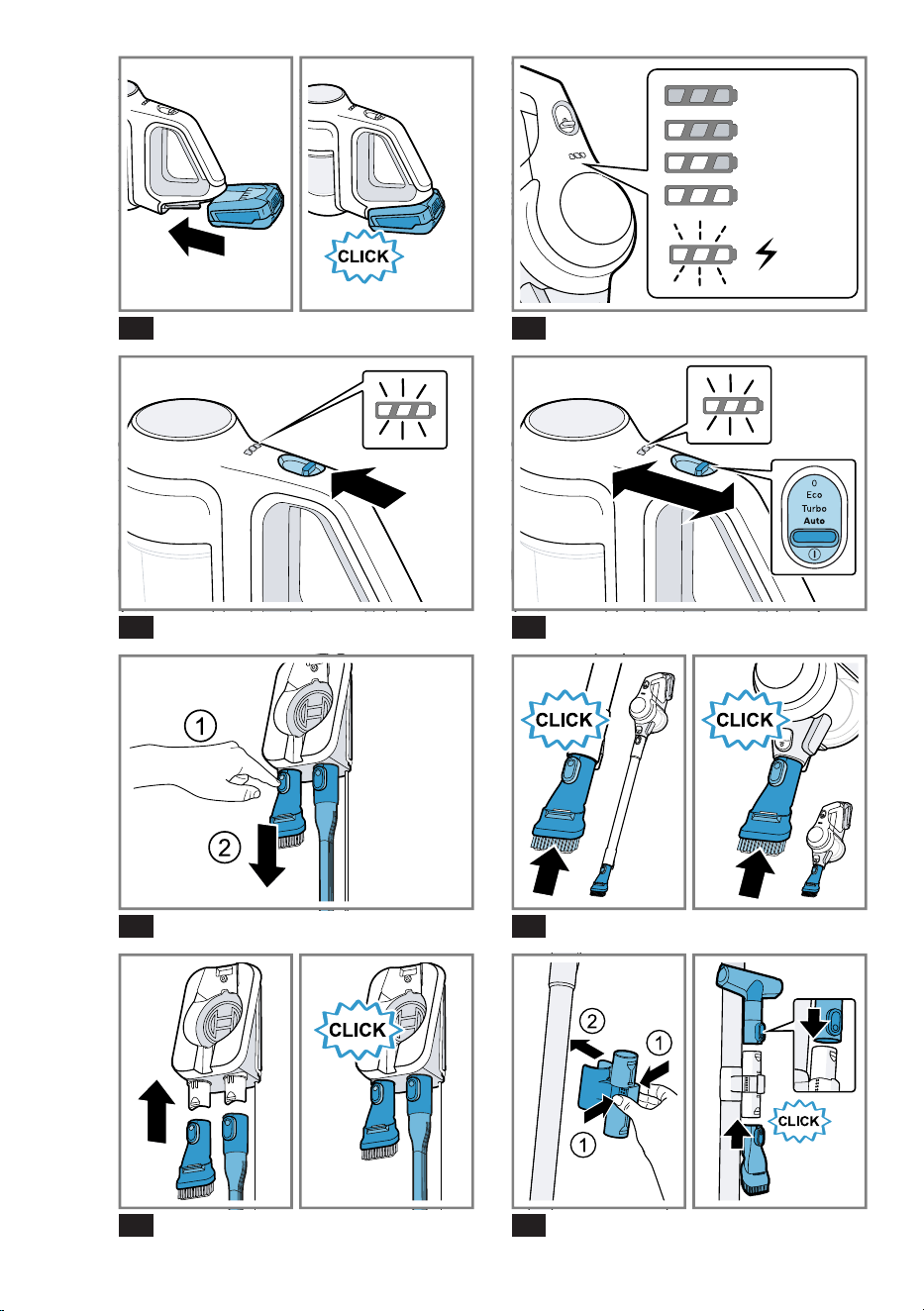 CLICK

0
Eco
Turbo
Auto

1
2

CLICK
CLICK

CLICK

2
1
1

CLICK