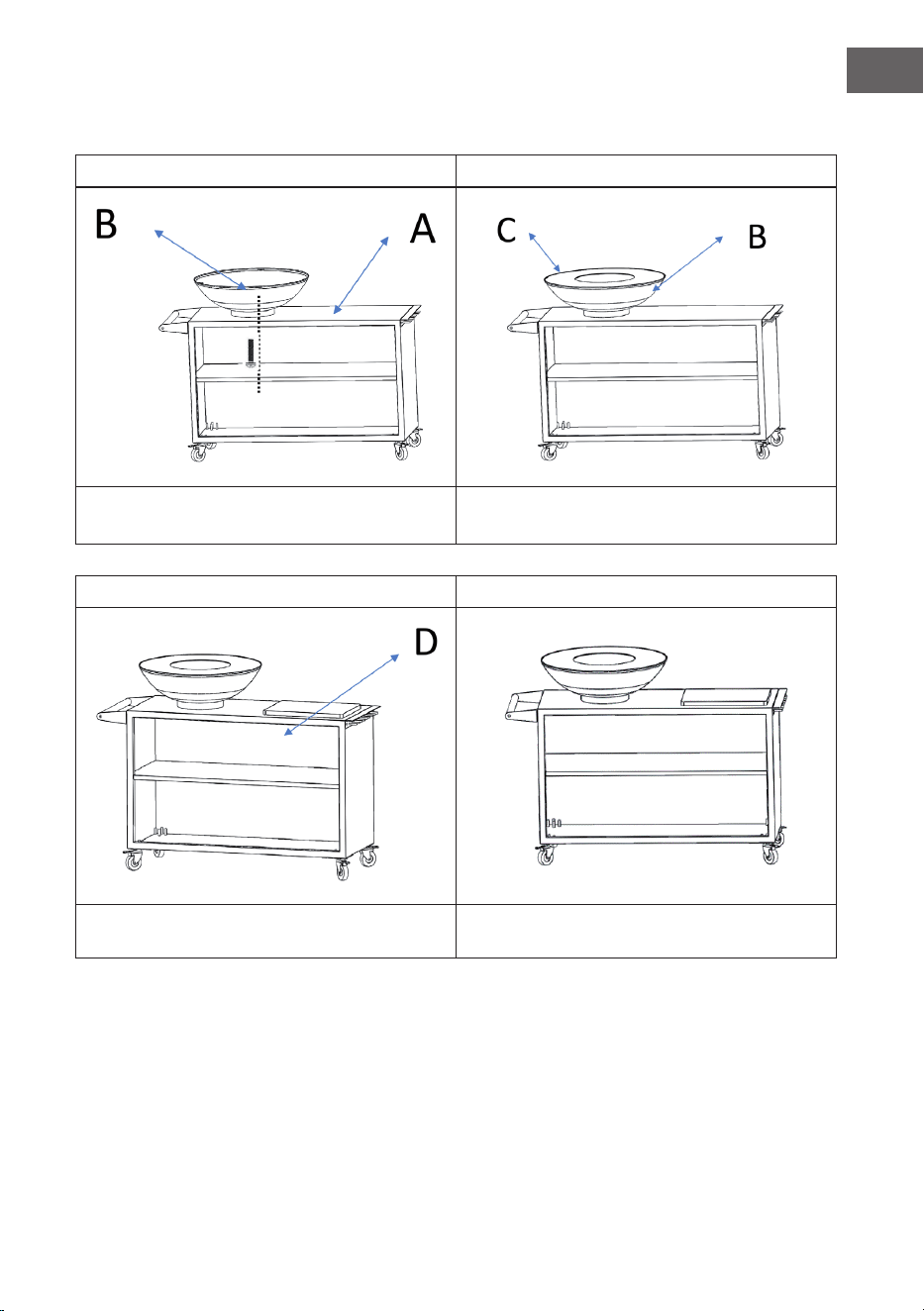 B

A

C

B

D