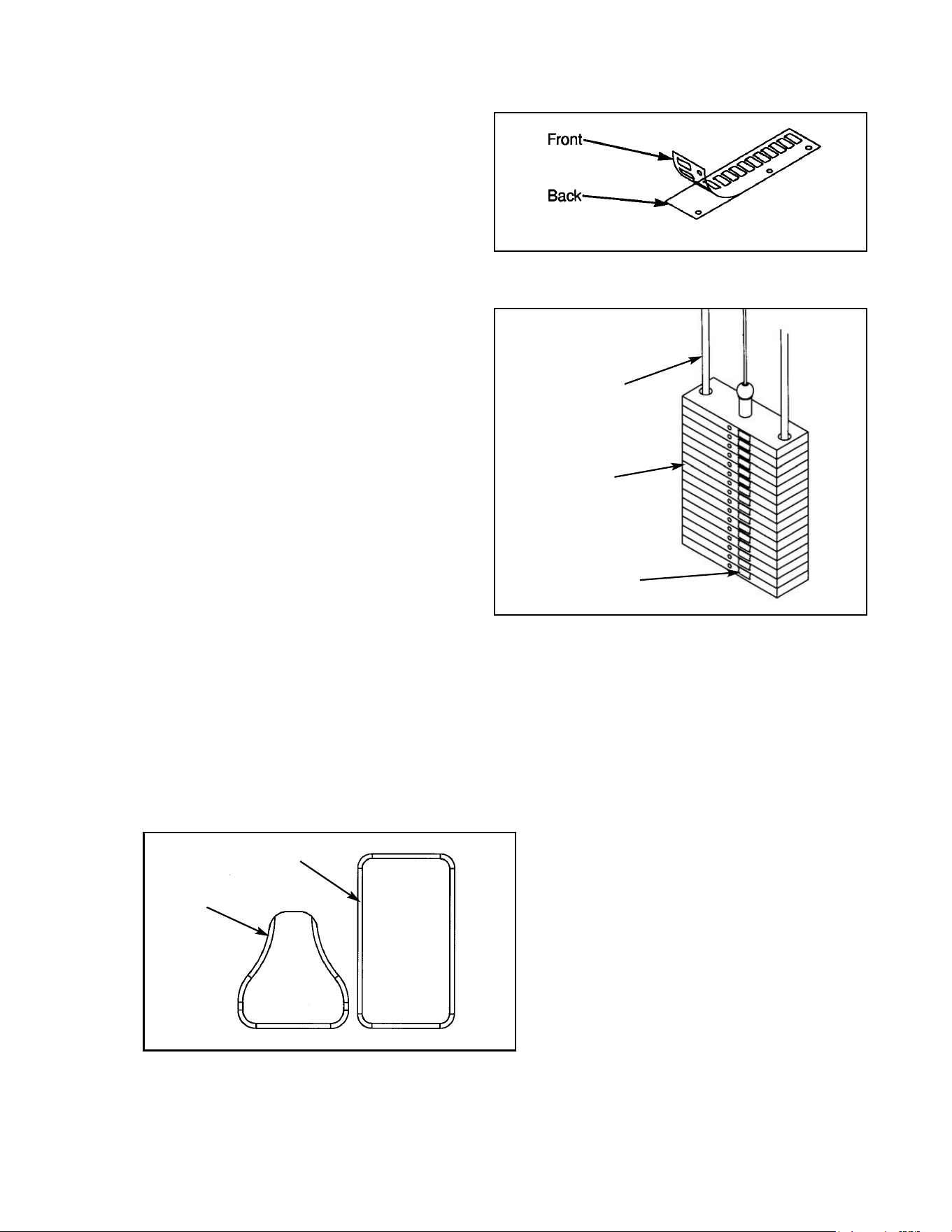 Front
Back