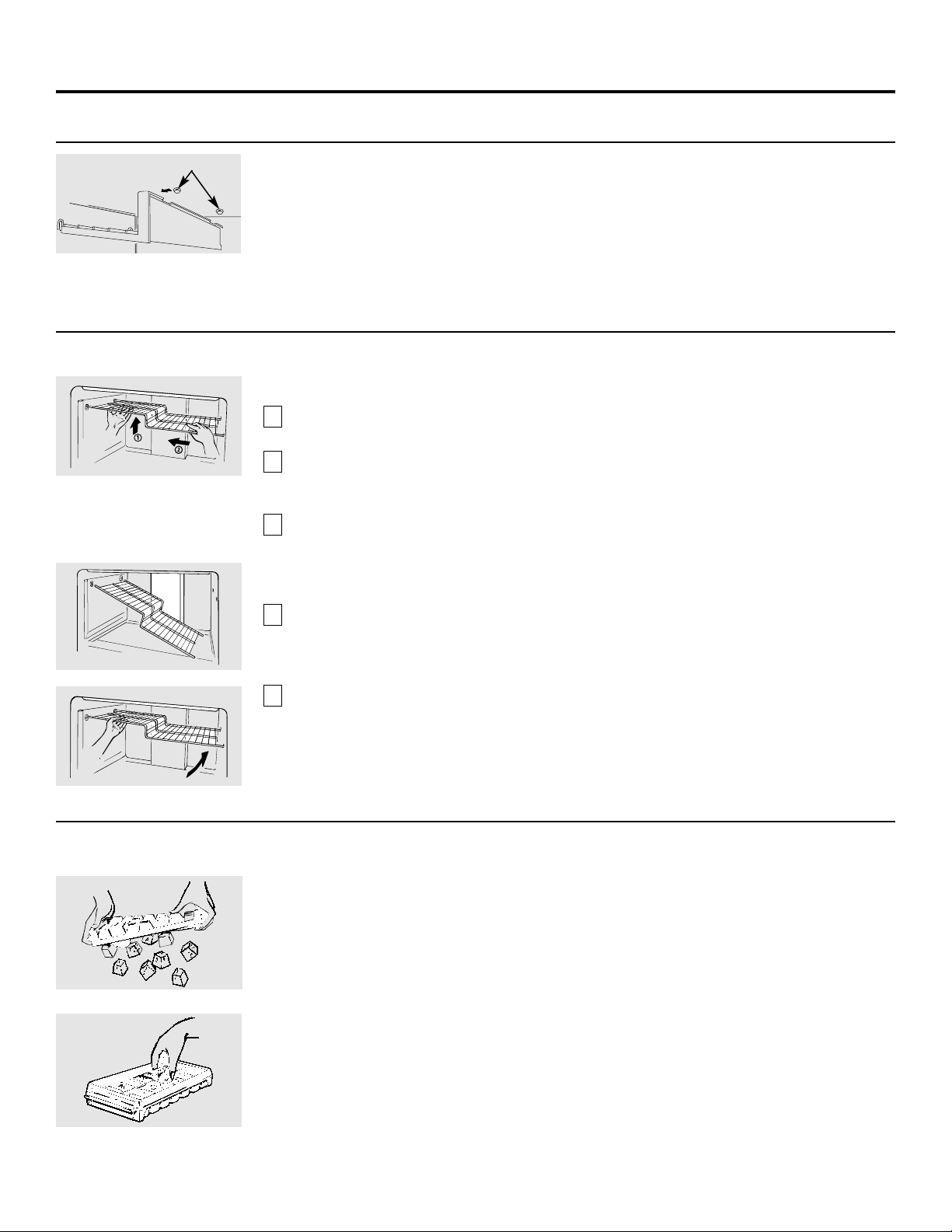 ①

②