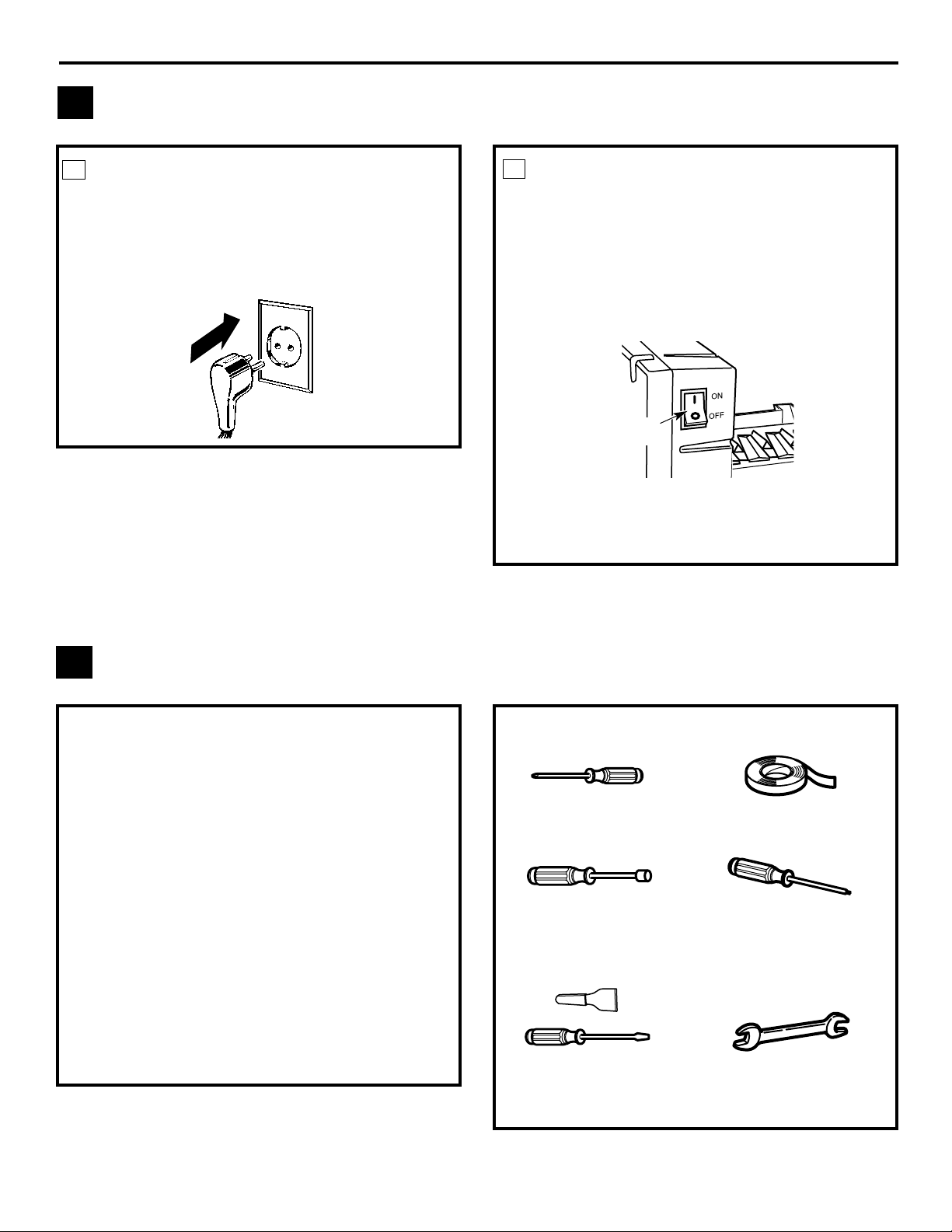 ON
OFF