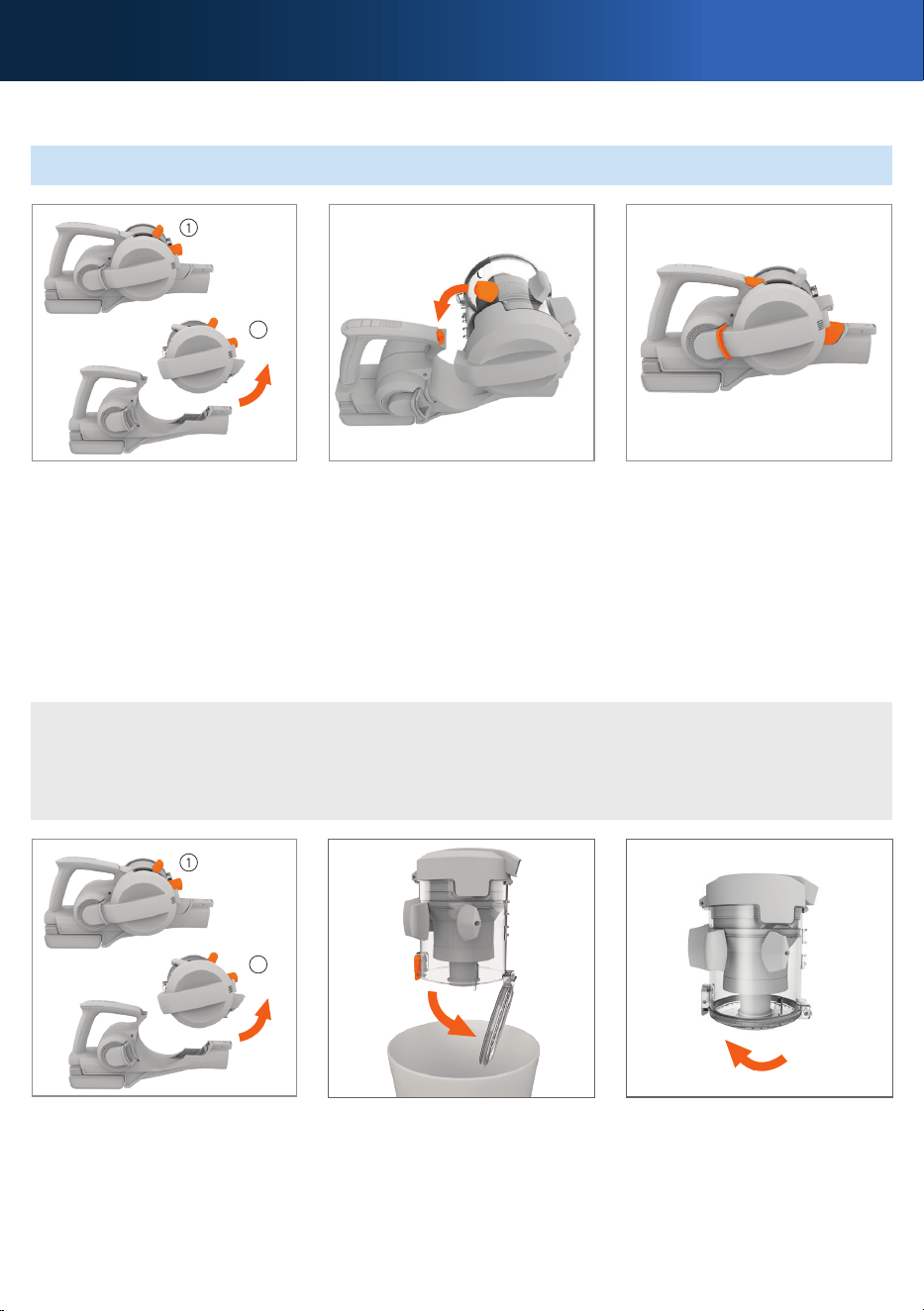 1

1