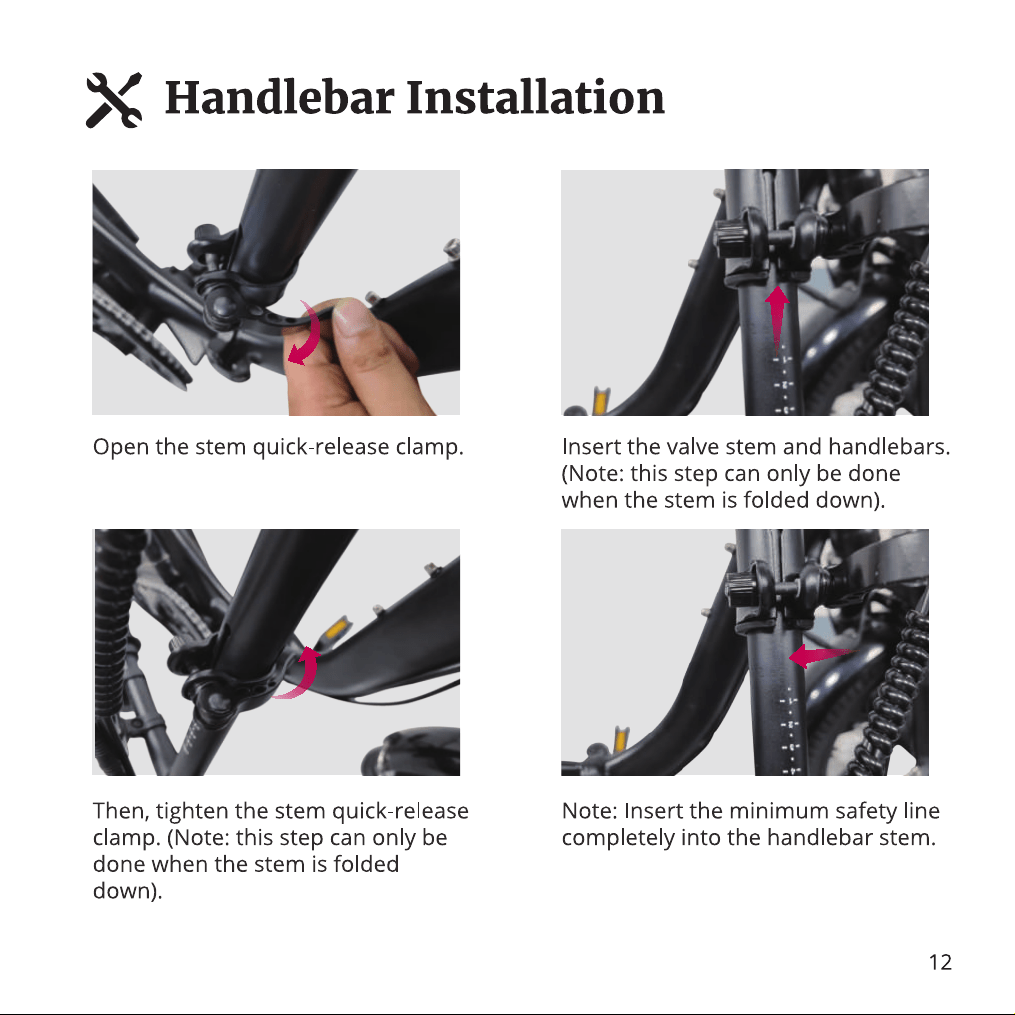 Handlebar Installation

Open the stem quick-release clamp.

Insert the valve stem and handlebars. (Note: this step can only be done when the stem is folded down).

Then, tighten the stem quick-release clamp. (Note: this step can only be done when the stem is folded down).

Note: Insert the minimum safety line completely into the handlebar stem.

12