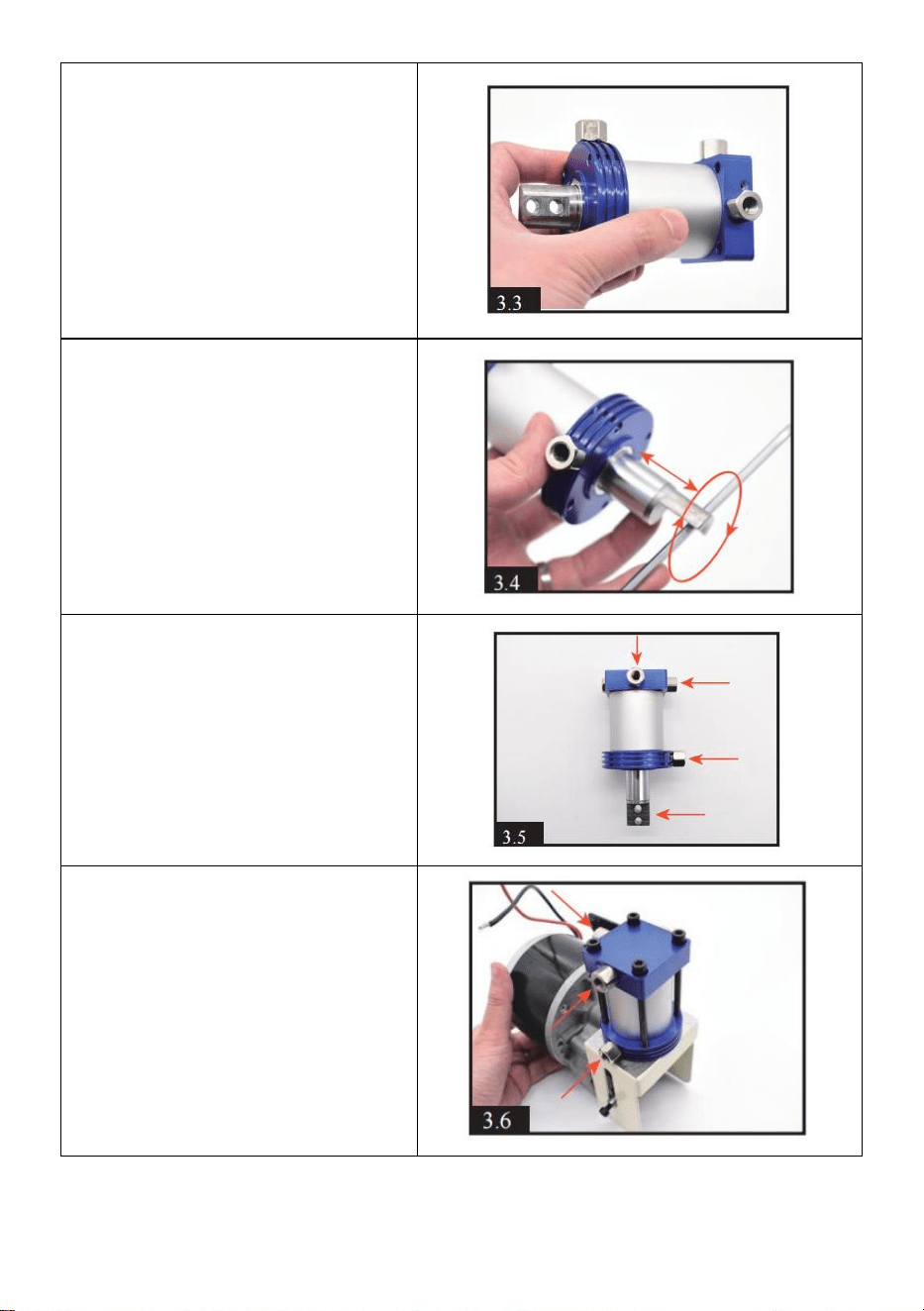 3.3

3.4

3.5

3.6