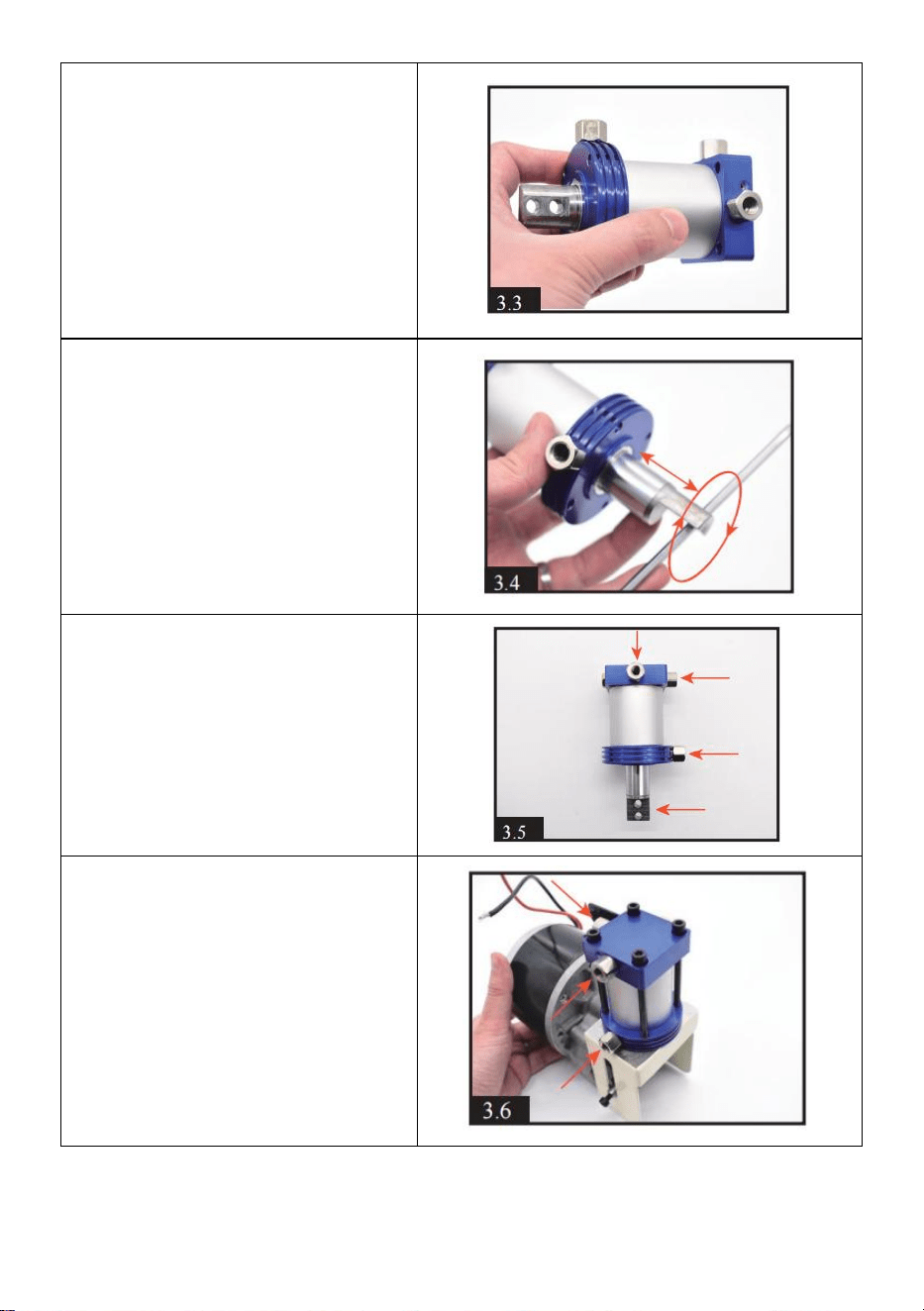 3.3

3.4

3.5

3.6