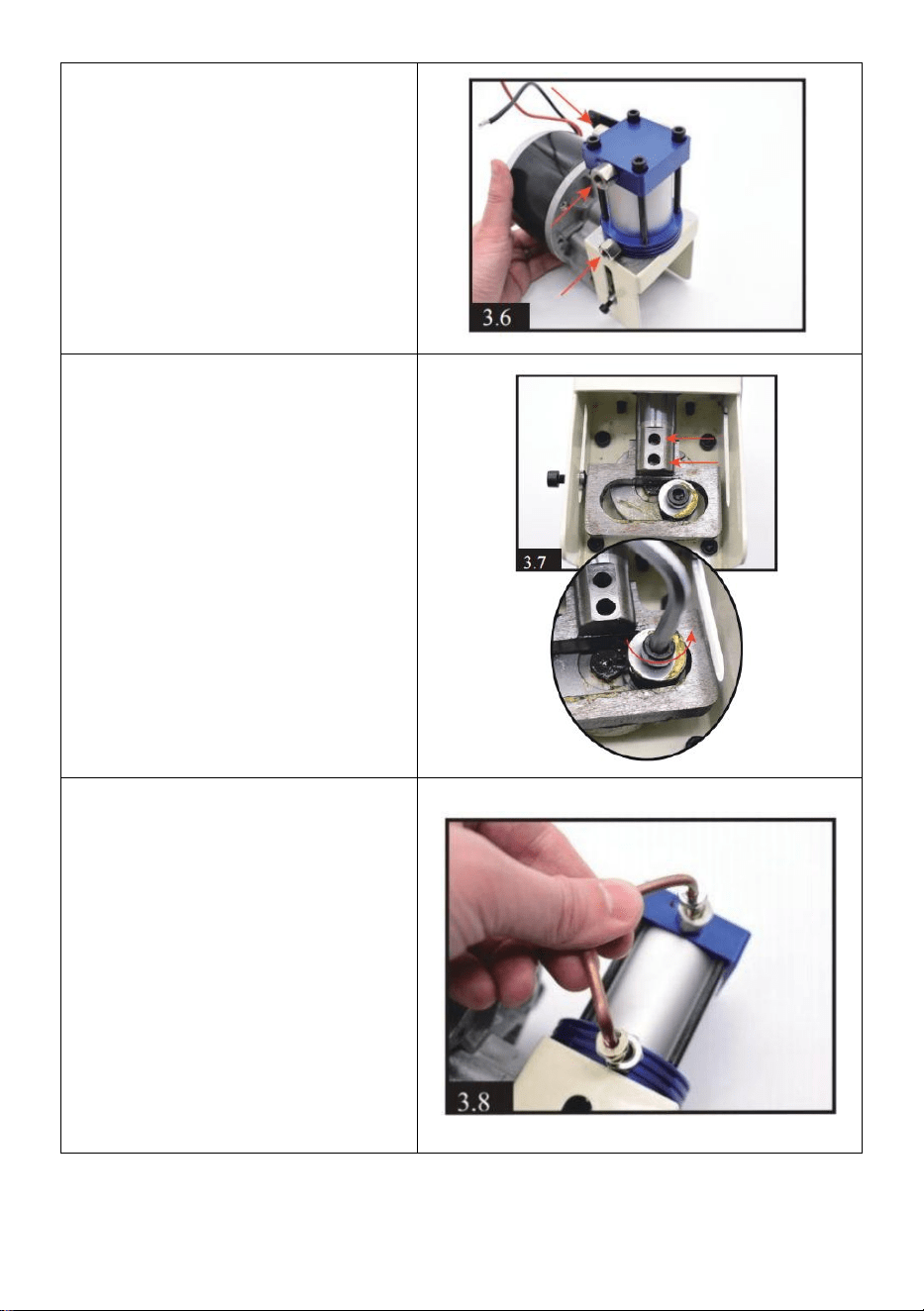 3.6

3.7

3.8