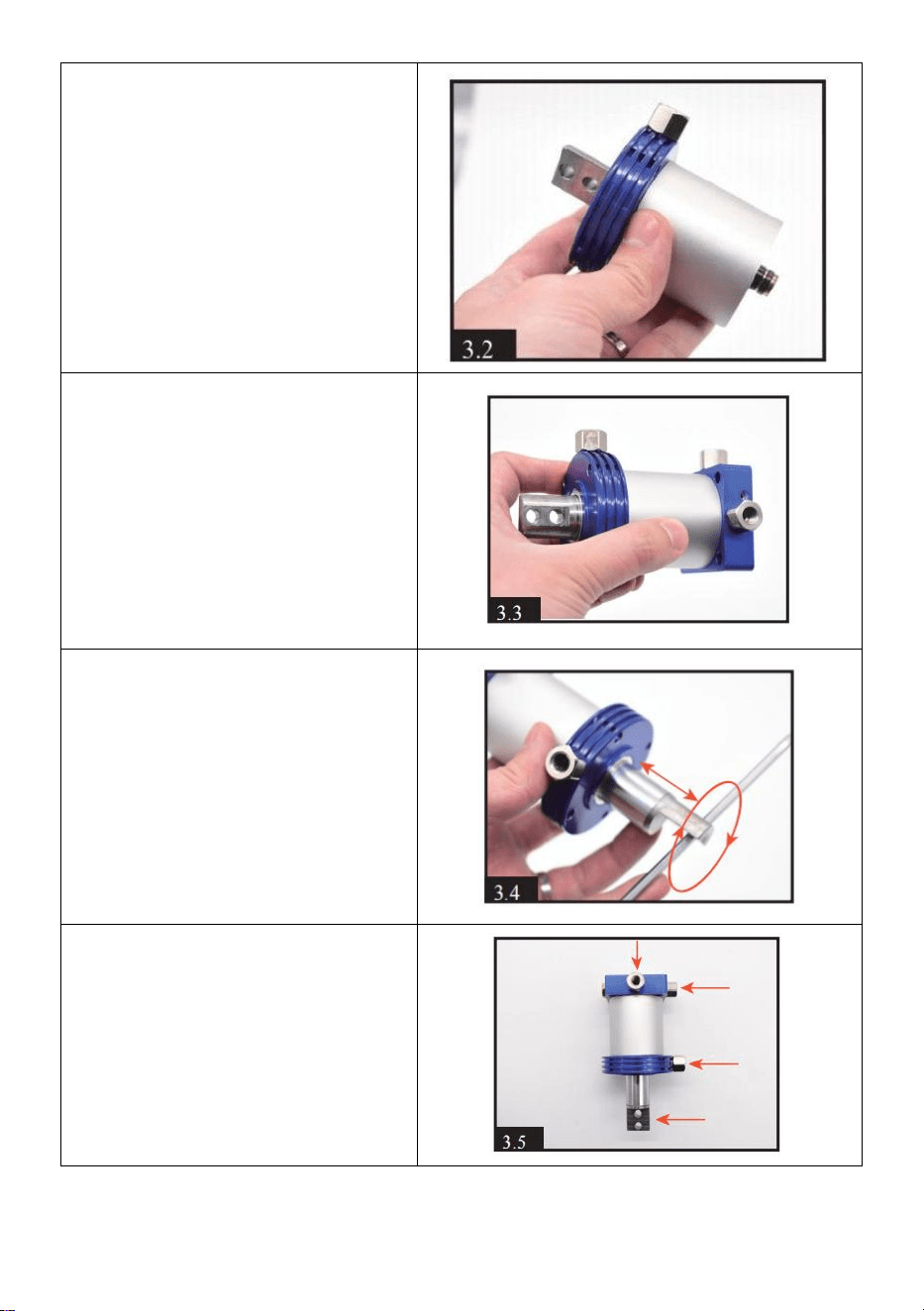 3.2

3.3

3.4

3.5