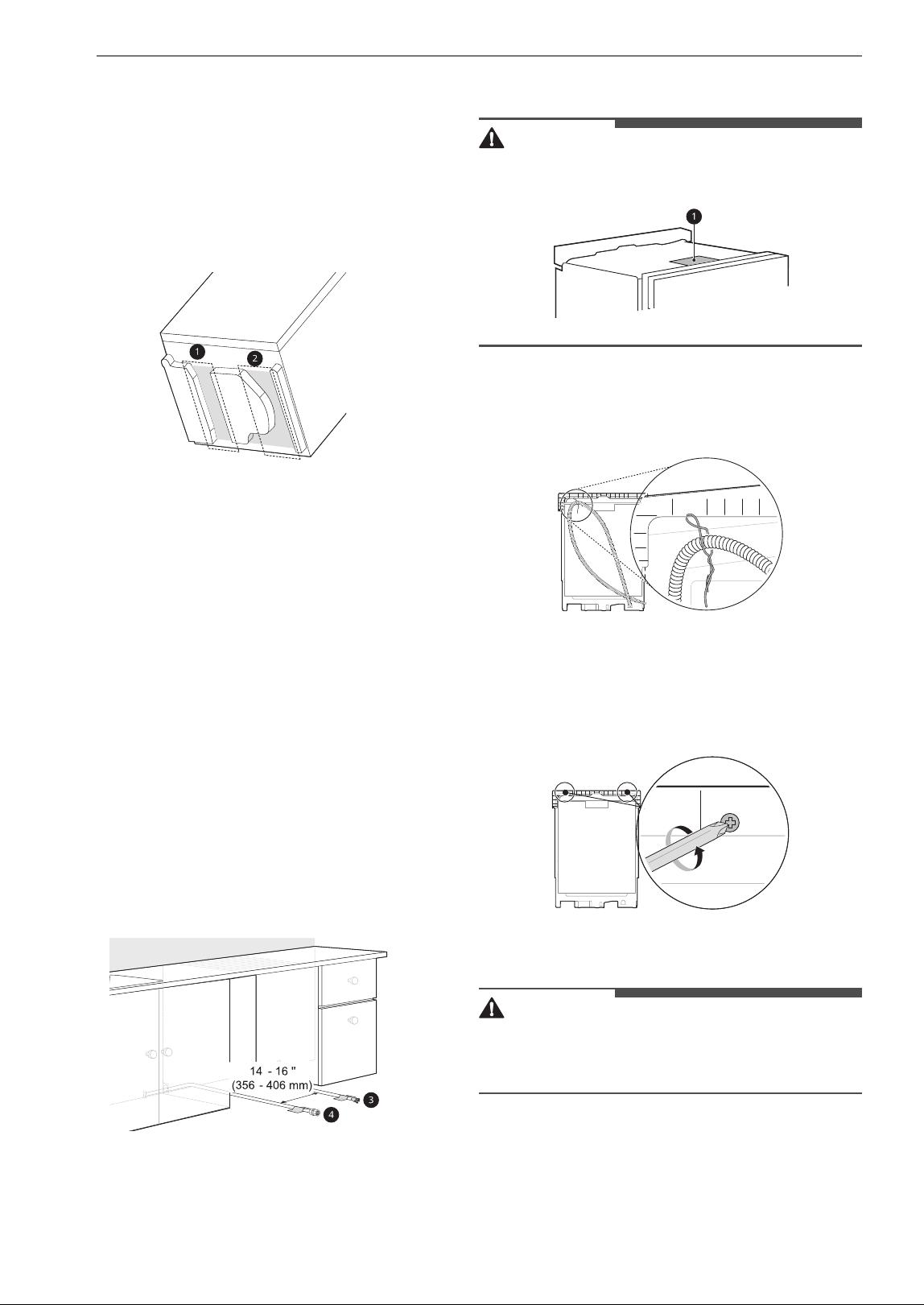 1

2

1

14 - 16 "
(356 - 406 mm)

3

4