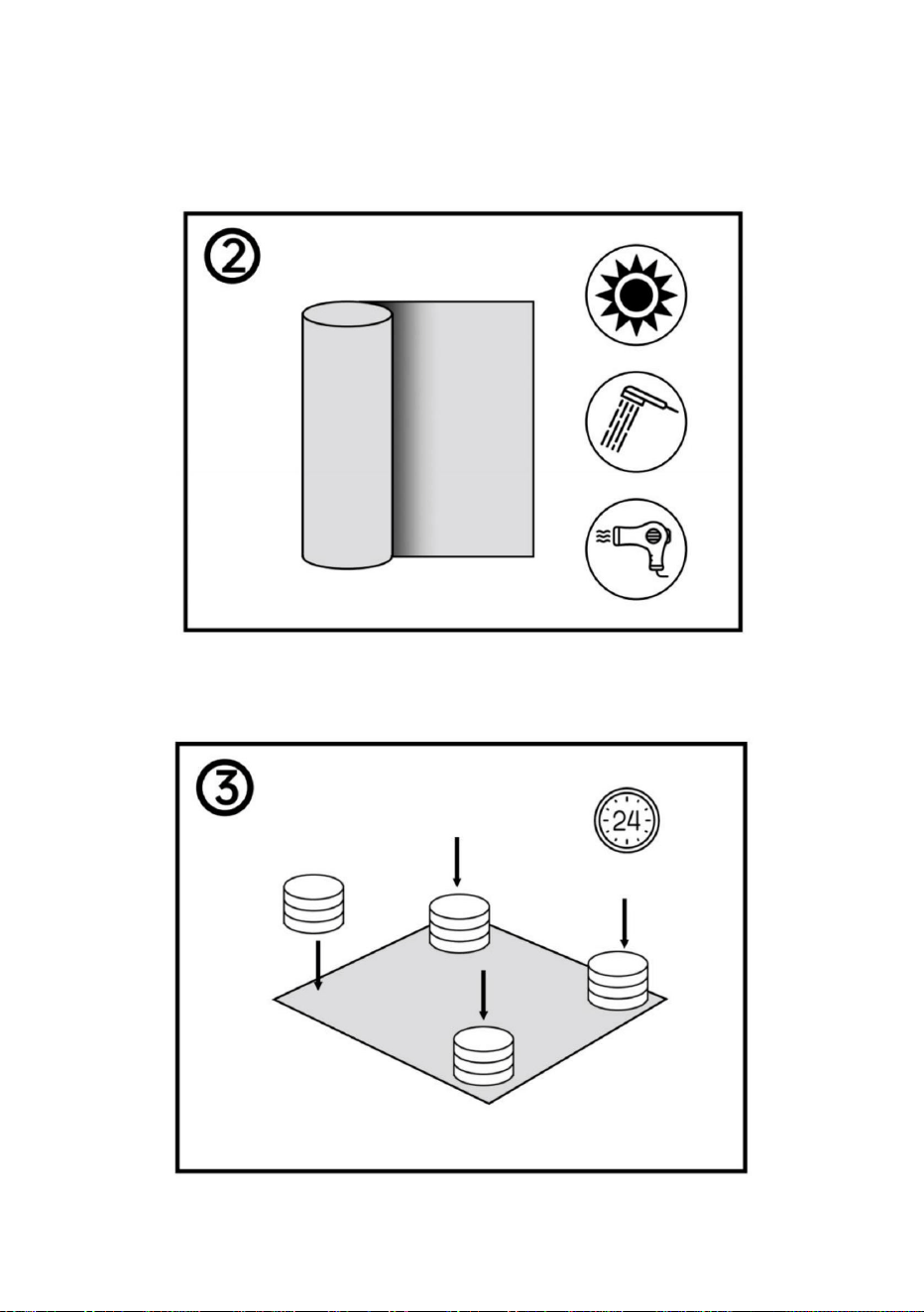 ②

③

24