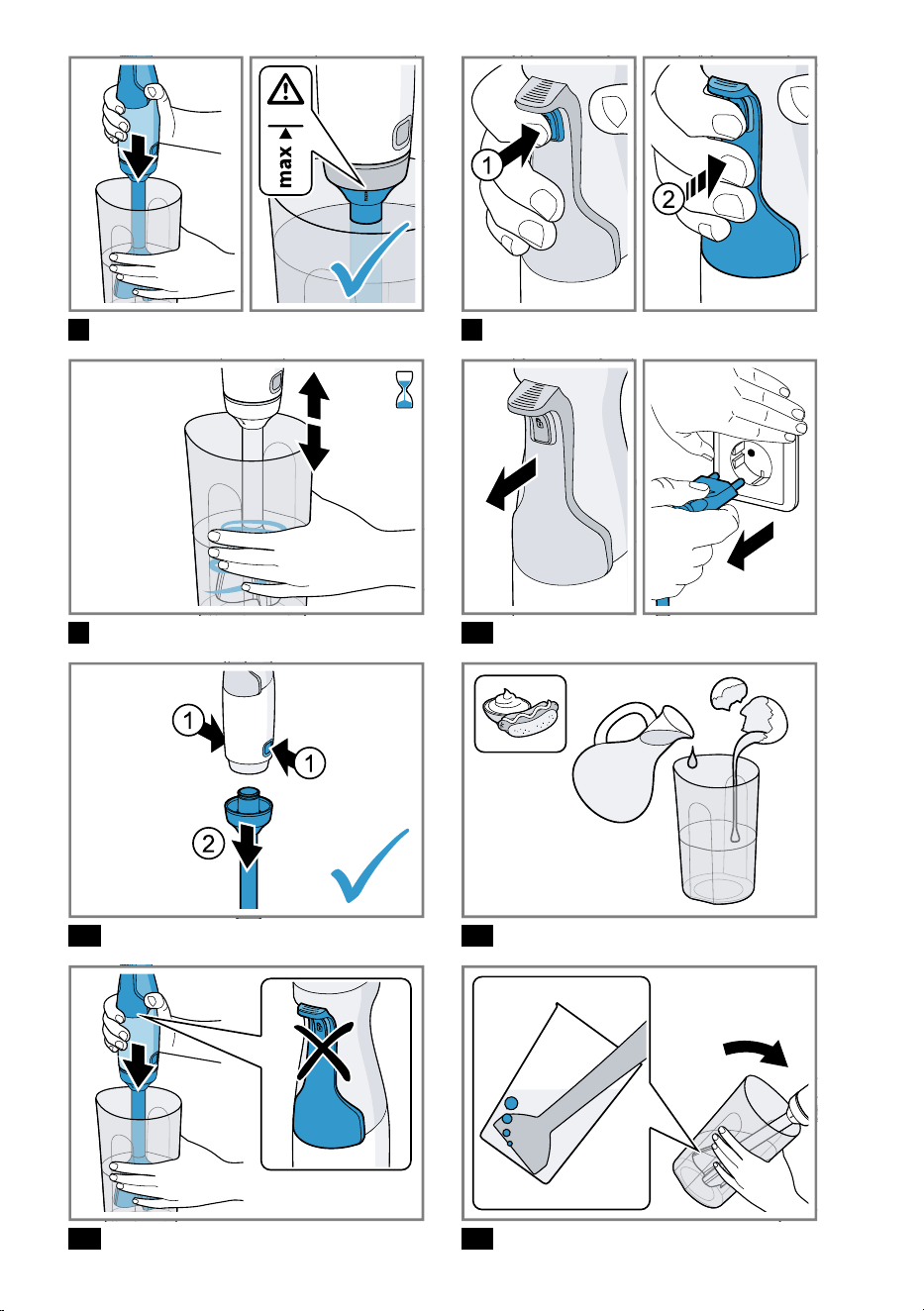 max

1

2

1

1

2