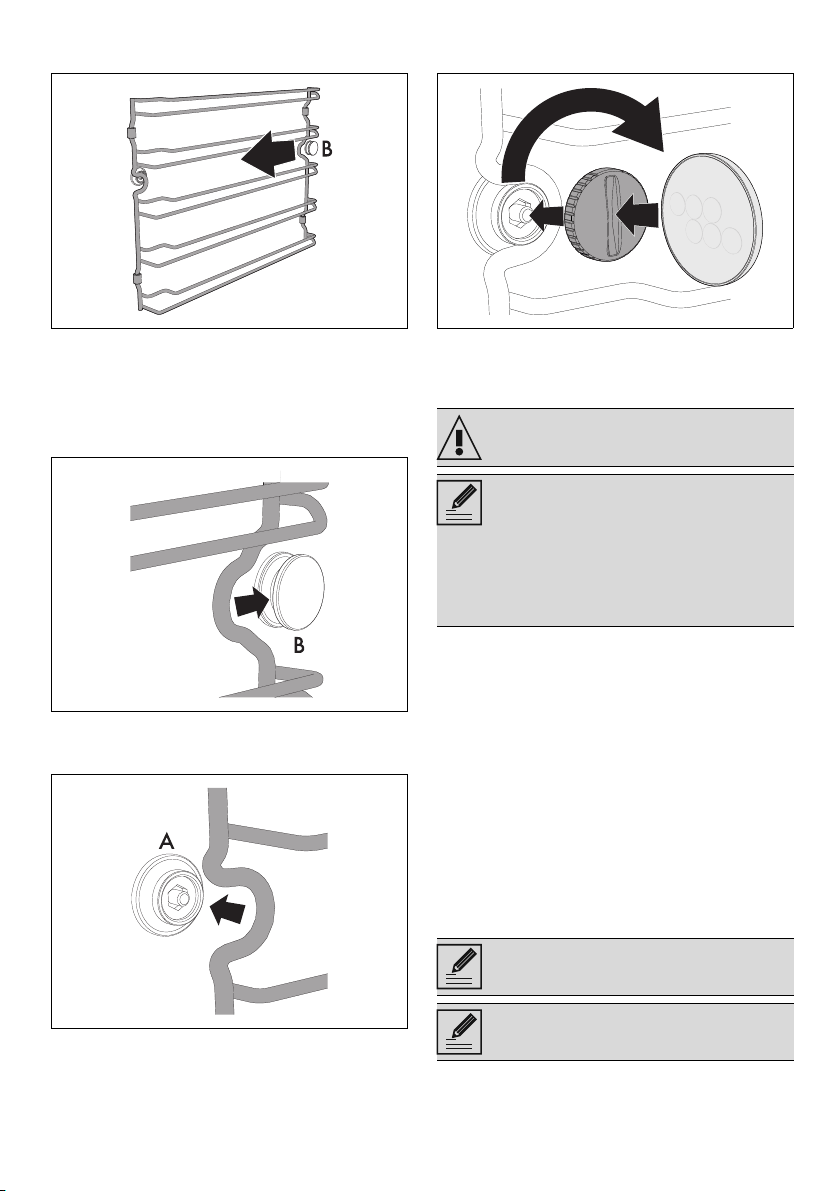 B

B

A