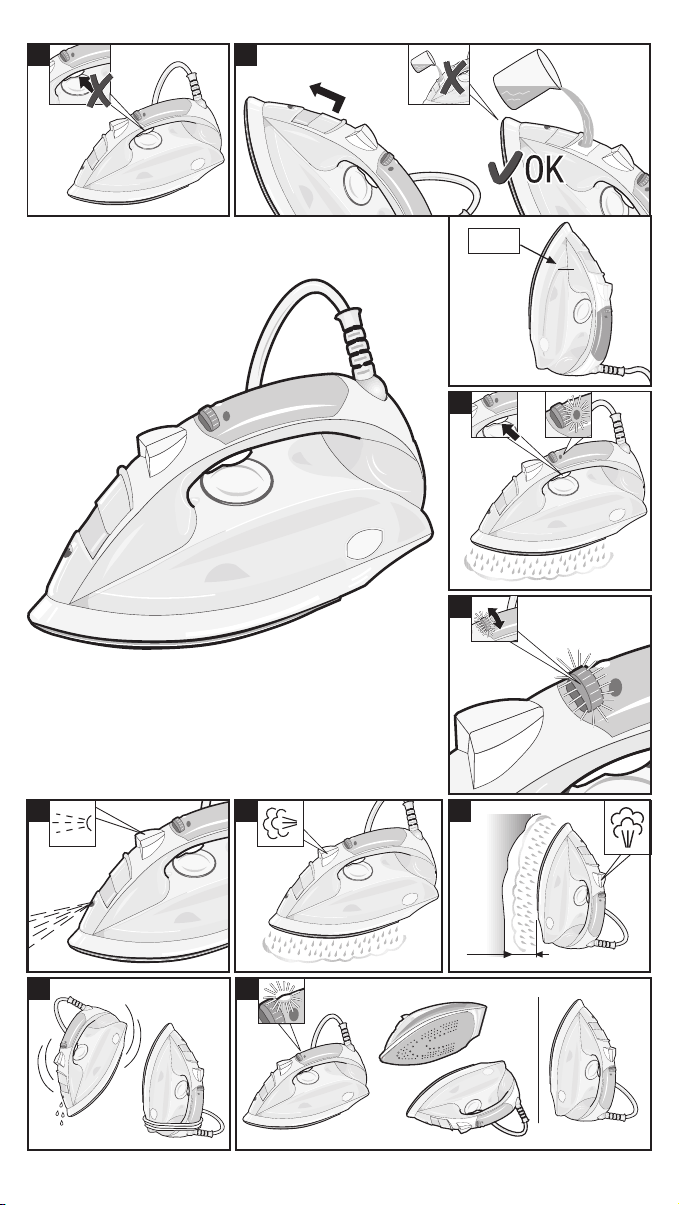 OK